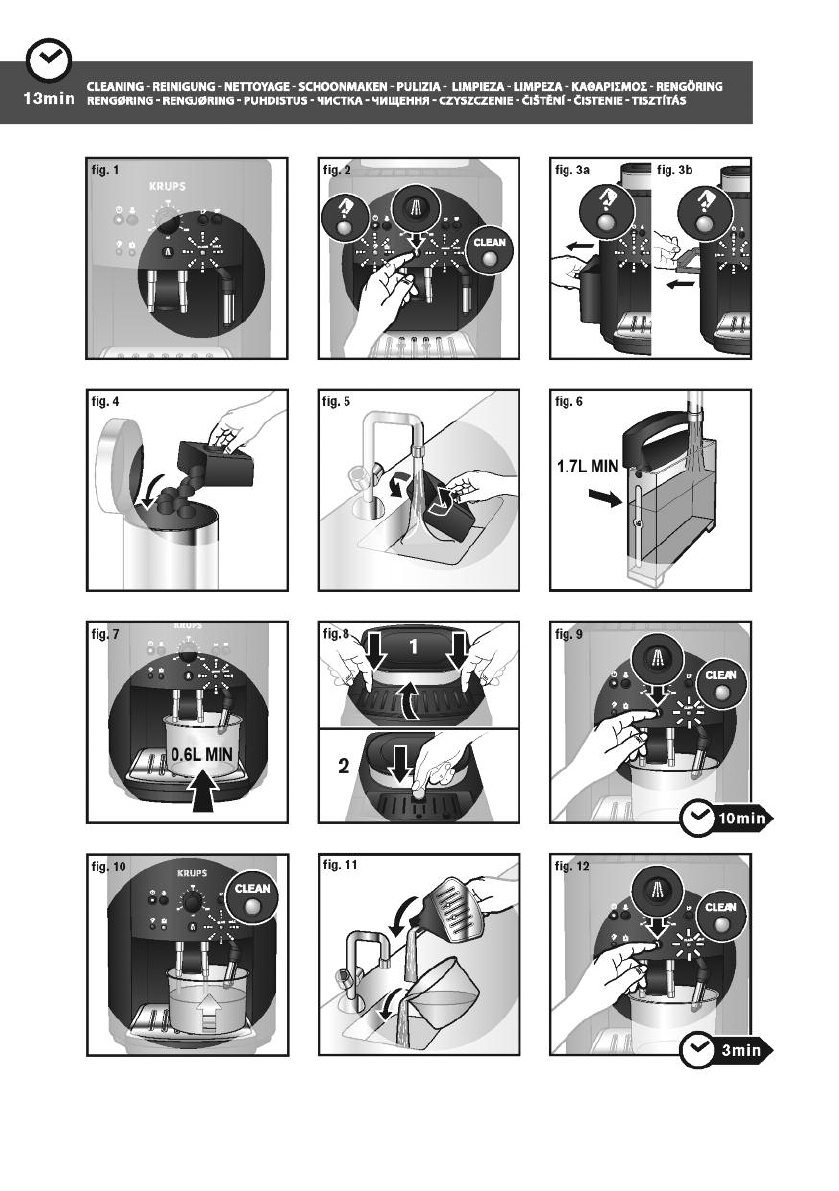 13min CLEANING - REINIGUNG - NETTOYAGE - SCHOONMAKEN - PULIZIA - LIMPIEZA - LIMPEZA - ΚΑΘΑΡΙΣΜΟΣ - RENGÖRING RENGØRING - RENGJØRING - PUHDISTUS - ЧИСТКА - ЧИЩЕННЯ - CZYSZCZENIE - ČIŠTĚNÍ - ČISTENIE - TISZTÍTÁS

fig. 1
KRUPS

fig. 2
CLEAN

fig. 3a

fig. 3b

fig. 4

fig. 5

fig. 6
1.7L MIN

fig. 7
KRUPS
0.6L MIN

fig. 8
1
2

fig. 9
CLEAN
10min

fig. 10
KRUPS
CLEAN

fig. 11

fig. 12
CLEAN
3min