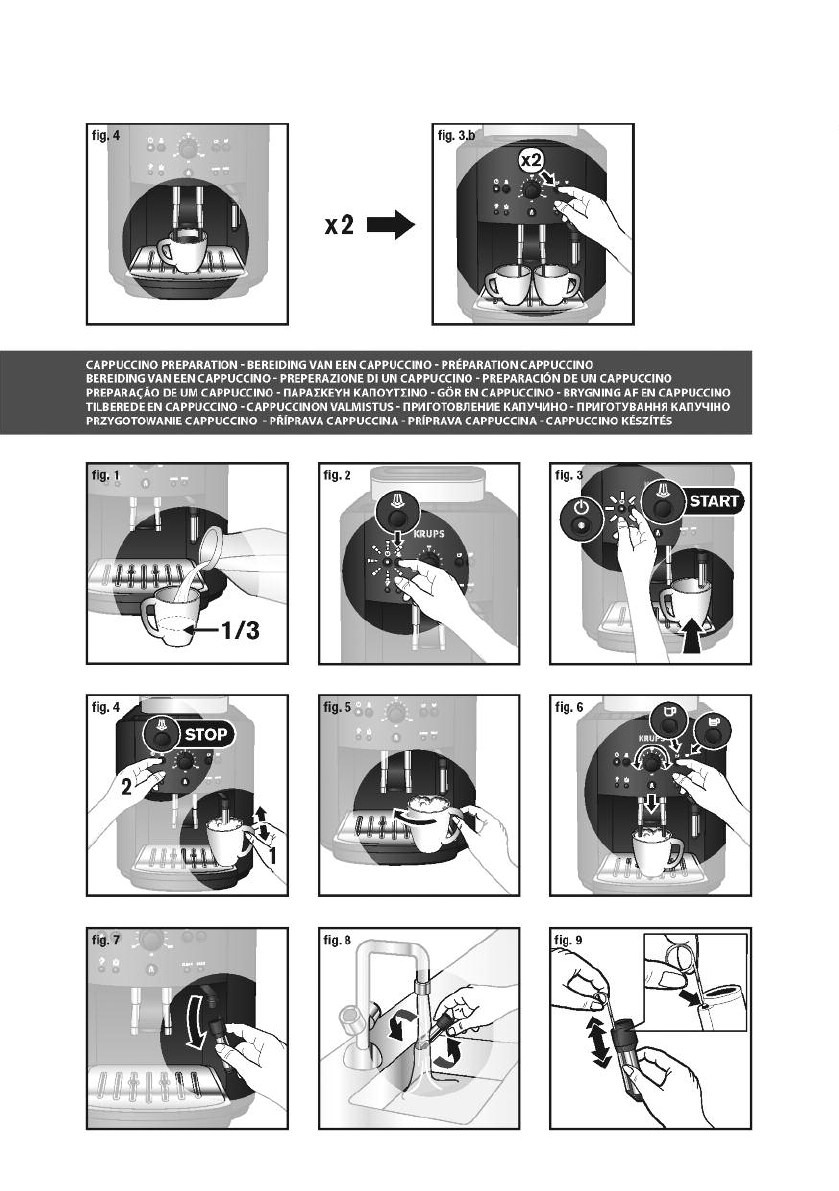 fig. 4

x2

fig. 3.b

x2

CAPPUCCINO PREPARATION - BEREIDING VAN EEN CAPPUCCINO - PRÉPARATION CAPPUCCINO
BEREIDING VAN EEN CAPPUCCINO - PREPERAZIONE DI UN CAPPUCCINO - PREPARACIÓN DE UN CAPPUCCINO
PREPARAÇÃO DE UM CAPPUCCINO - ΠΑΡΑΣΚΕΥΗ ΚΑΠΟΥΤΣΙΝΟ - GÖR EN CAPPUCCINO - BRYGNING AF EN CAPPUCCINO
TILBEREDE EN CAPPUCCINO - CAPPUCCINON VALMISTUS - ПРИГОТОВЛЕНИЕ КАПУЧИНО - ПРИГОТУВАННЯ КАПУЧІНО
PRZYGOTOWANIE CAPPUCCINO - PŘÍPRAVA CAPPUCCINA - PRÍPRAVA CAPPUCCINA - CAPPUCCINO KÉSZÍTÉS

fig. 1

1/3

fig. 2

KRUPS

fig. 3

START

fig. 4

STOP

2

1

fig. 5

fig. 6

KRUPS

fig. 7

fig. 8

fig. 9