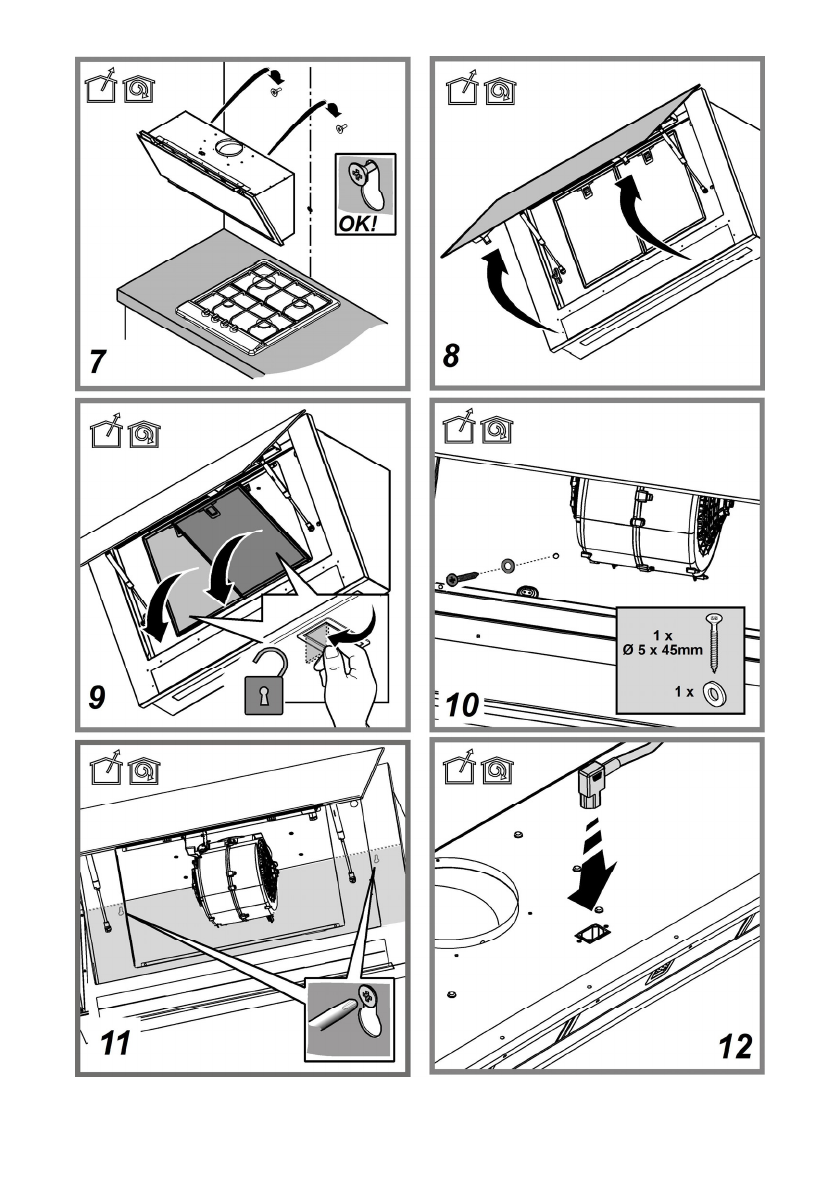 OK!

7

8

9

1 x
Ø 5 x 45mm

1 x

10

11

12