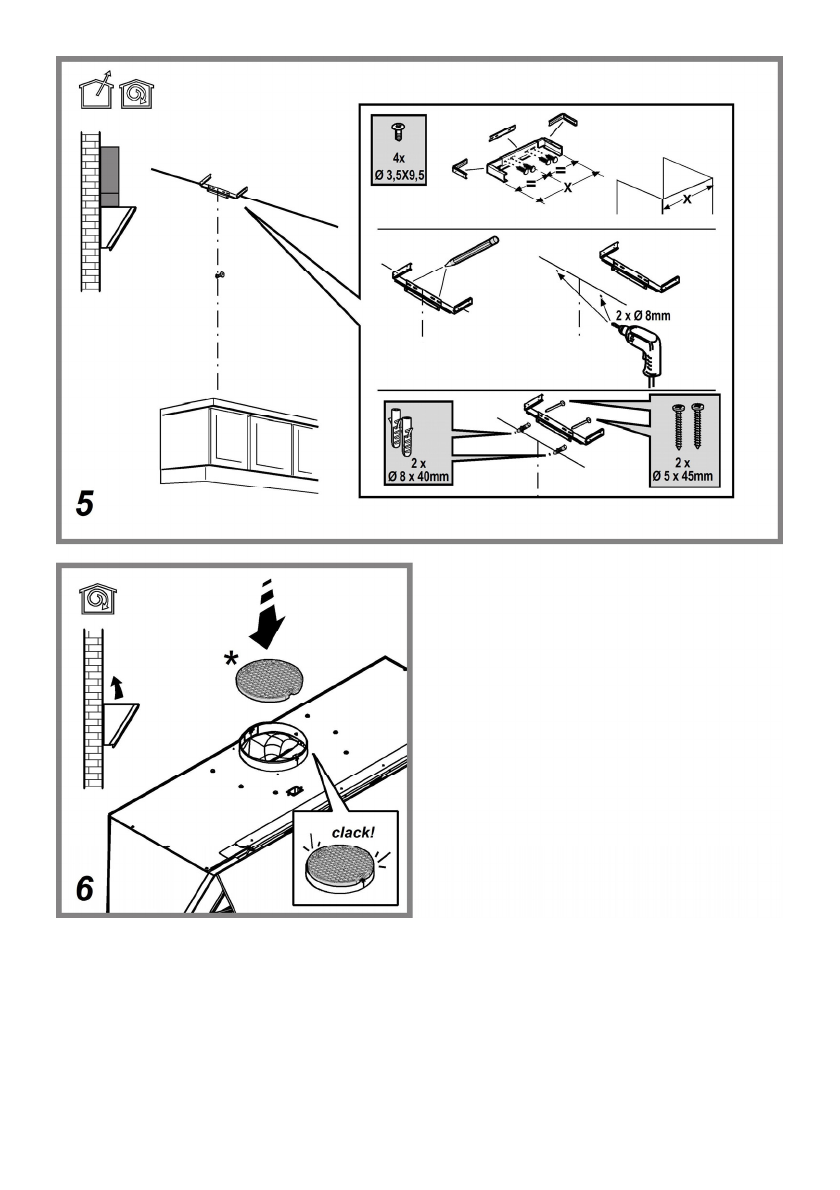 4x
Ø 3,5X9,5

=
=
X
X

2 x Ø 8mm

2 x
Ø 8 x 40mm

2 x
Ø 5 x 45mm

5

*

clack!

6