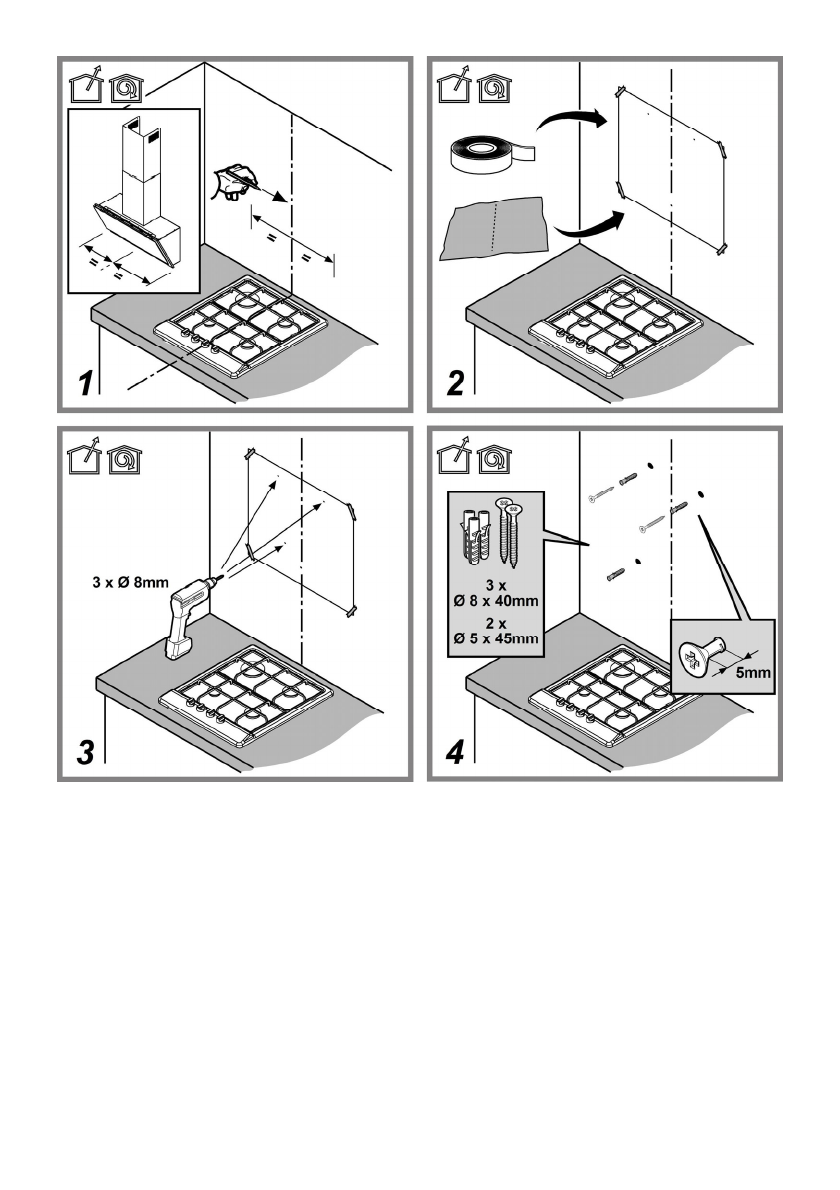 =
=
=
=
1

2

3 x Ø 8mm
3

3 x
Ø 8 x 40mm
2 x
Ø 5 x 45mm
5mm
4