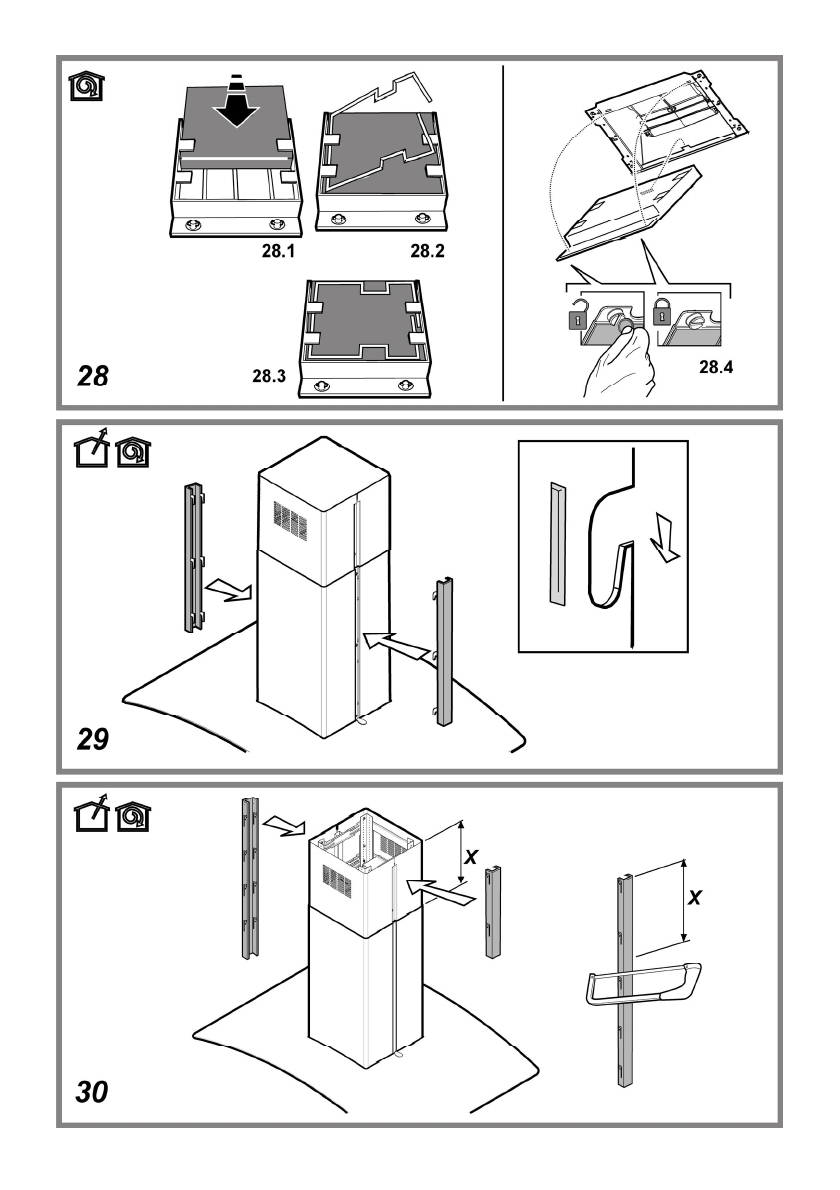 28.1
28.2
28.3
28.4
28

29

X
X
30