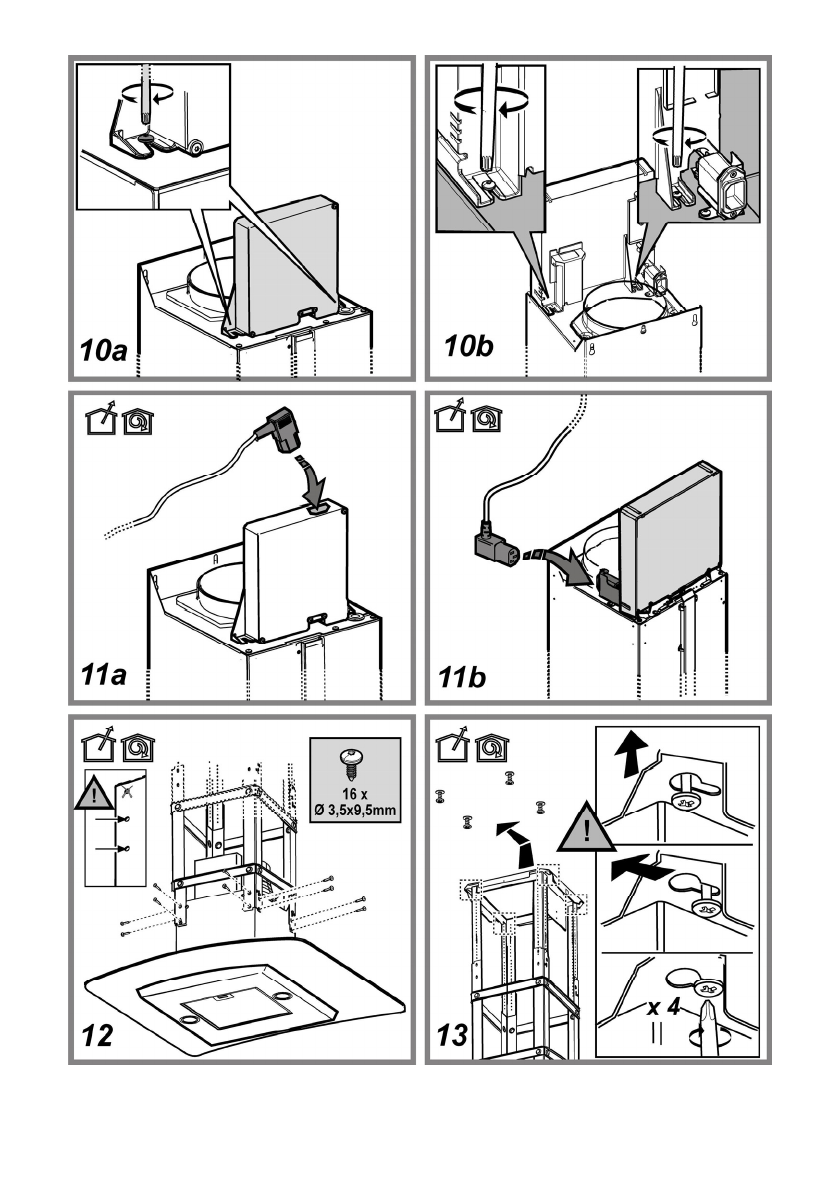 10a

10b

11a

11b

16 x
Ø 3,5x9,5mm

12

x 4

13