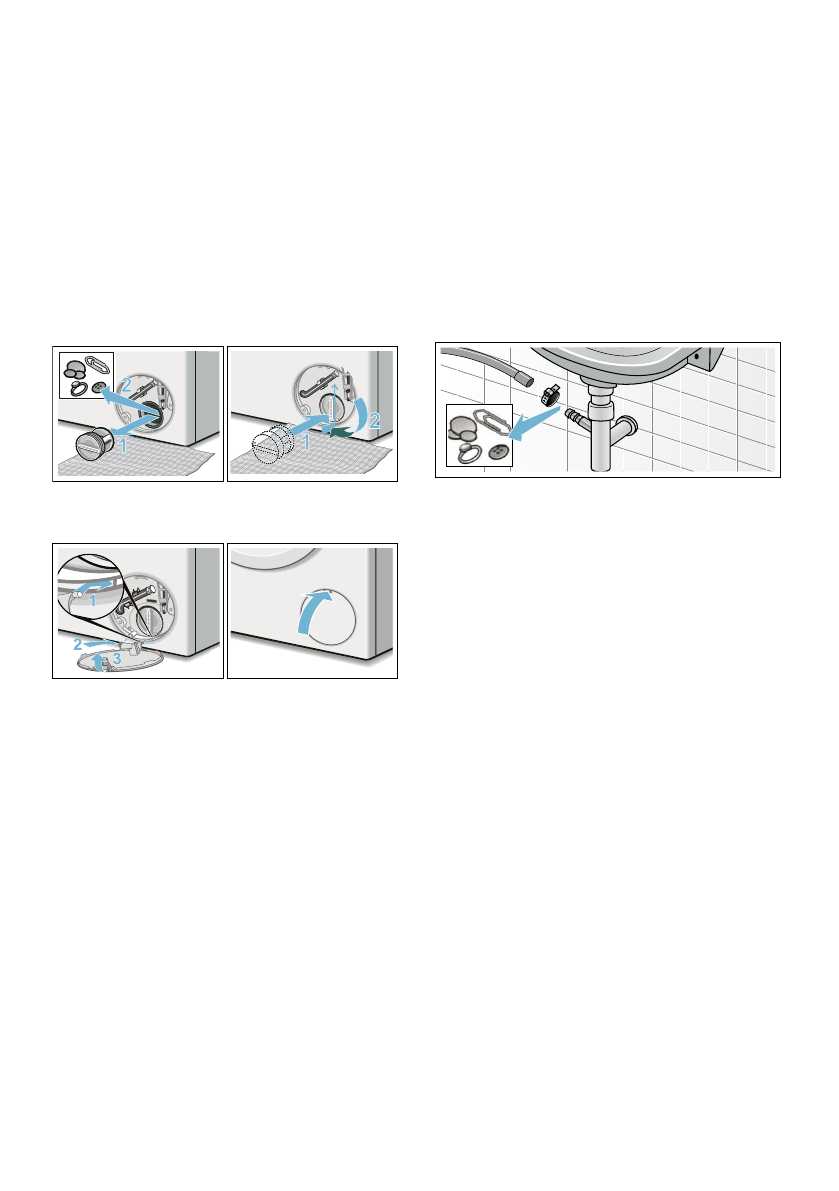 2
1

1
2

1
2
3