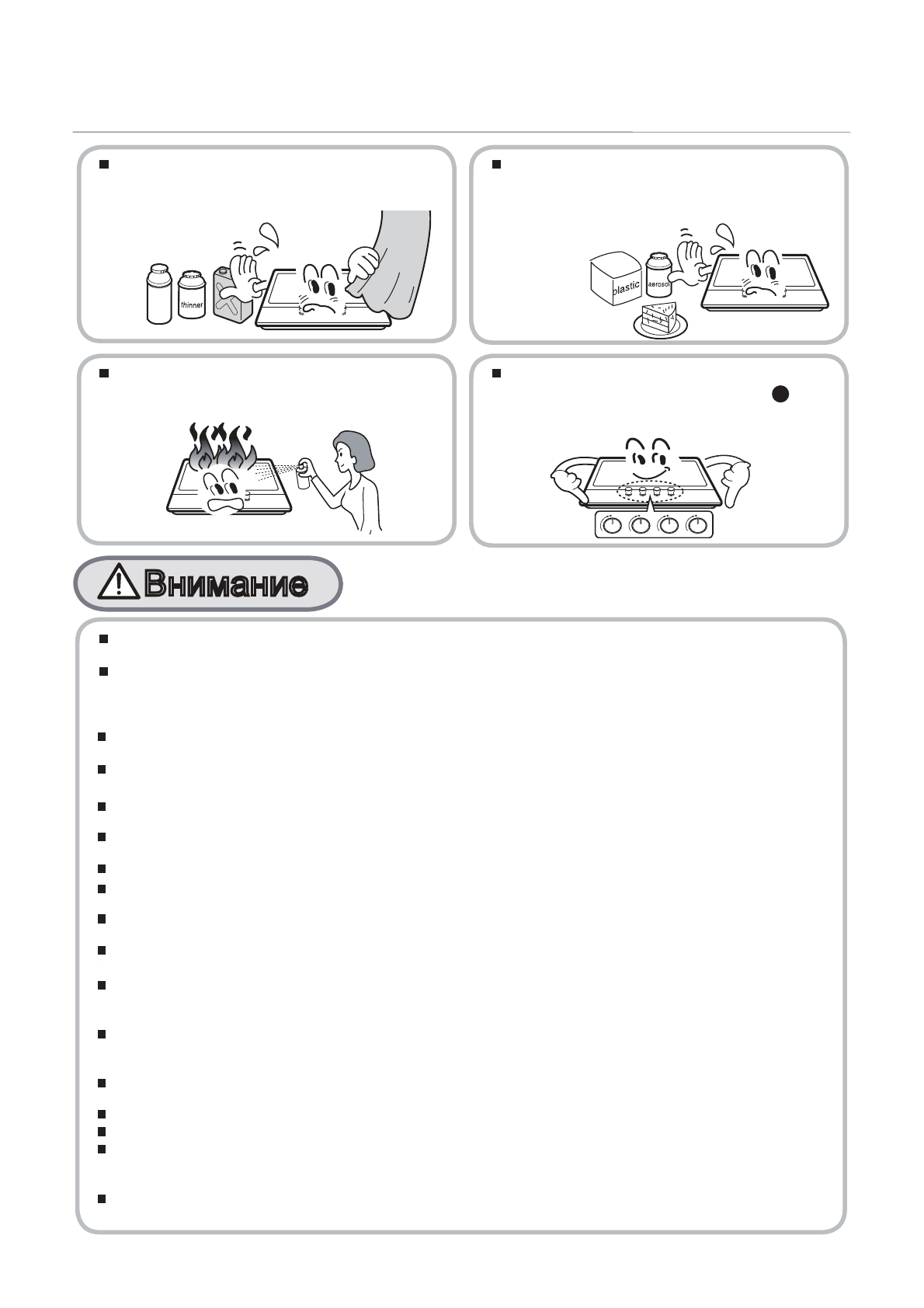 thinner

plastic
aerosol

Внимание