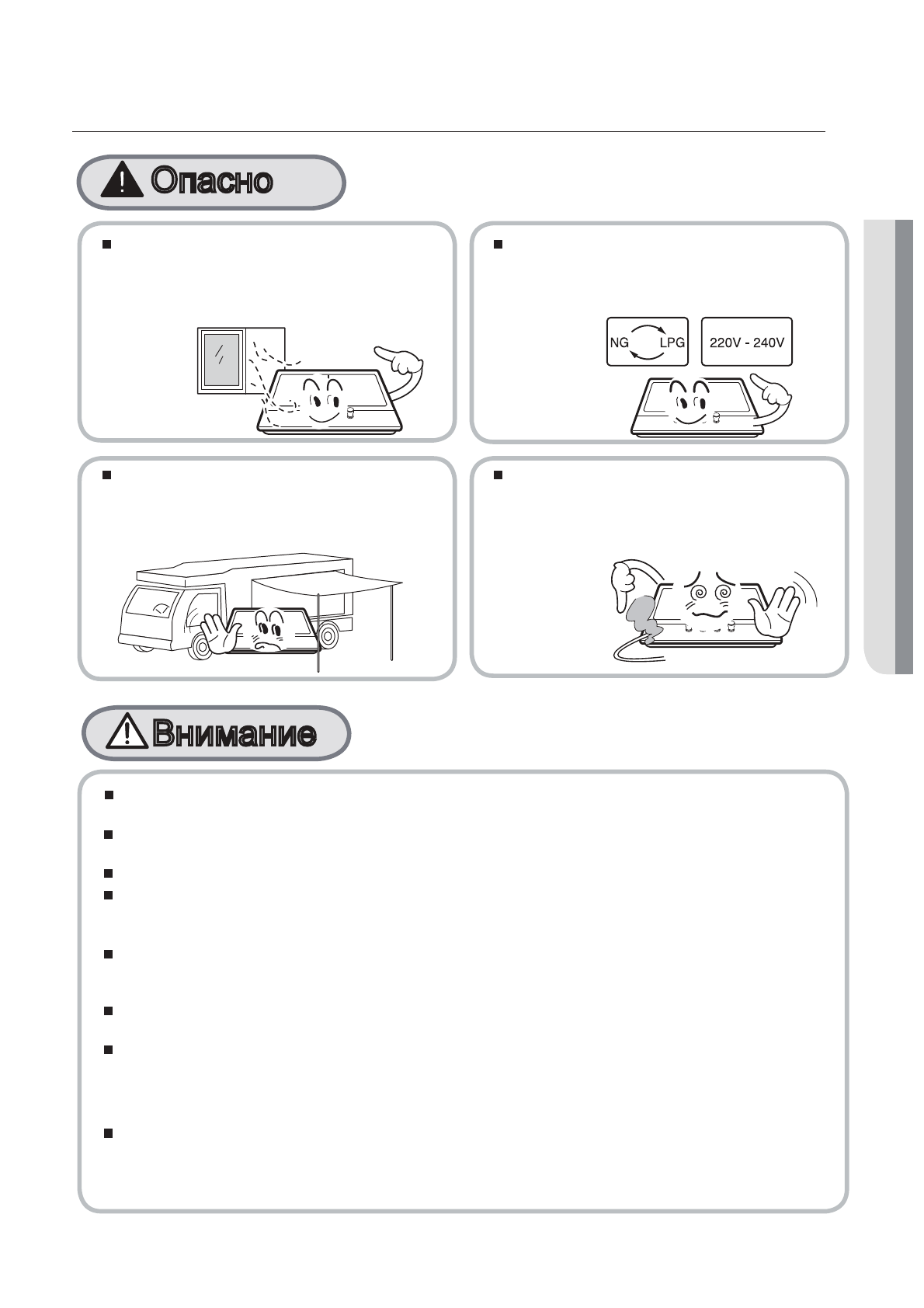 Опасно

NG LPG

220V - 240V

Внимание