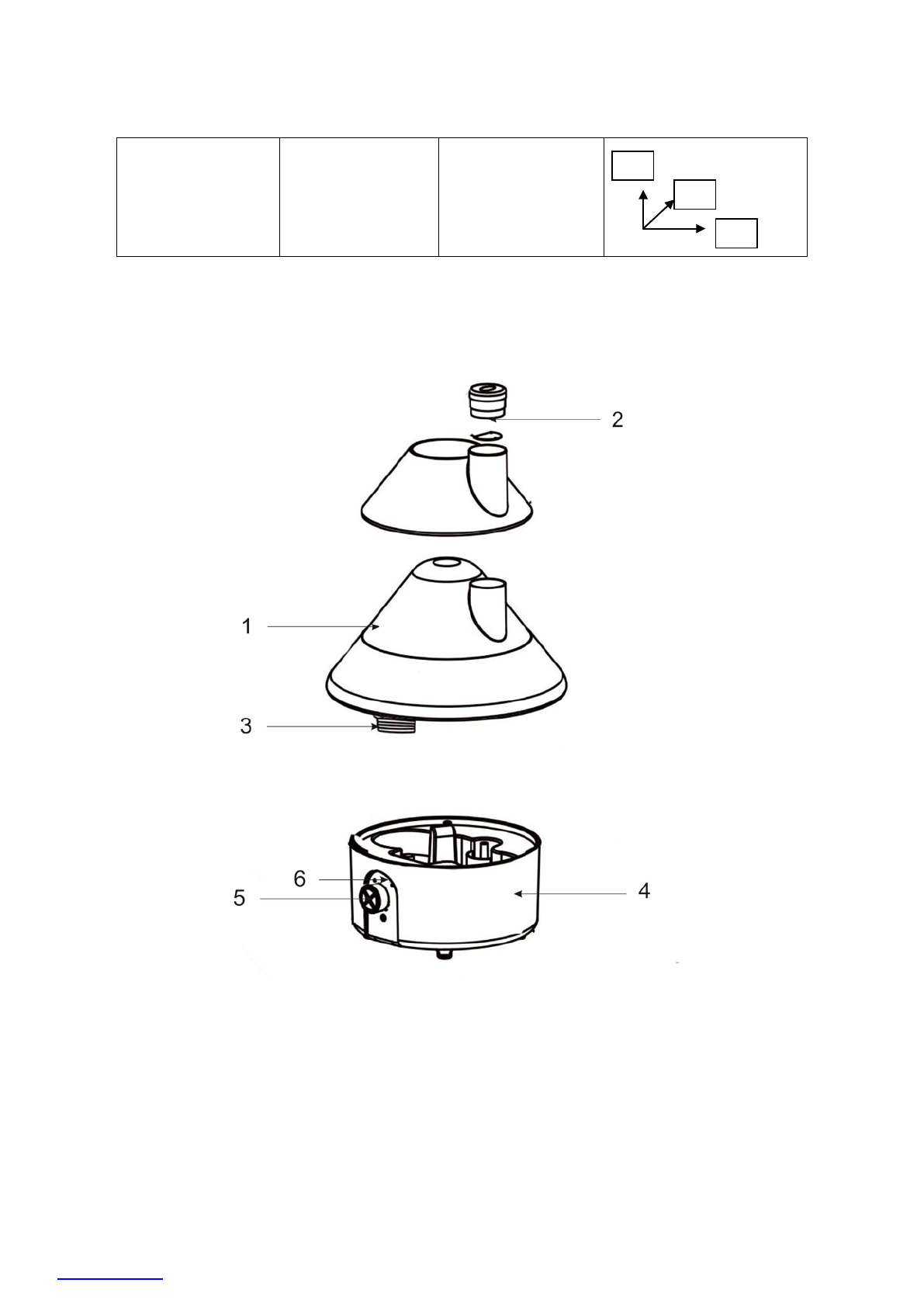 2

1

3

6

5

4