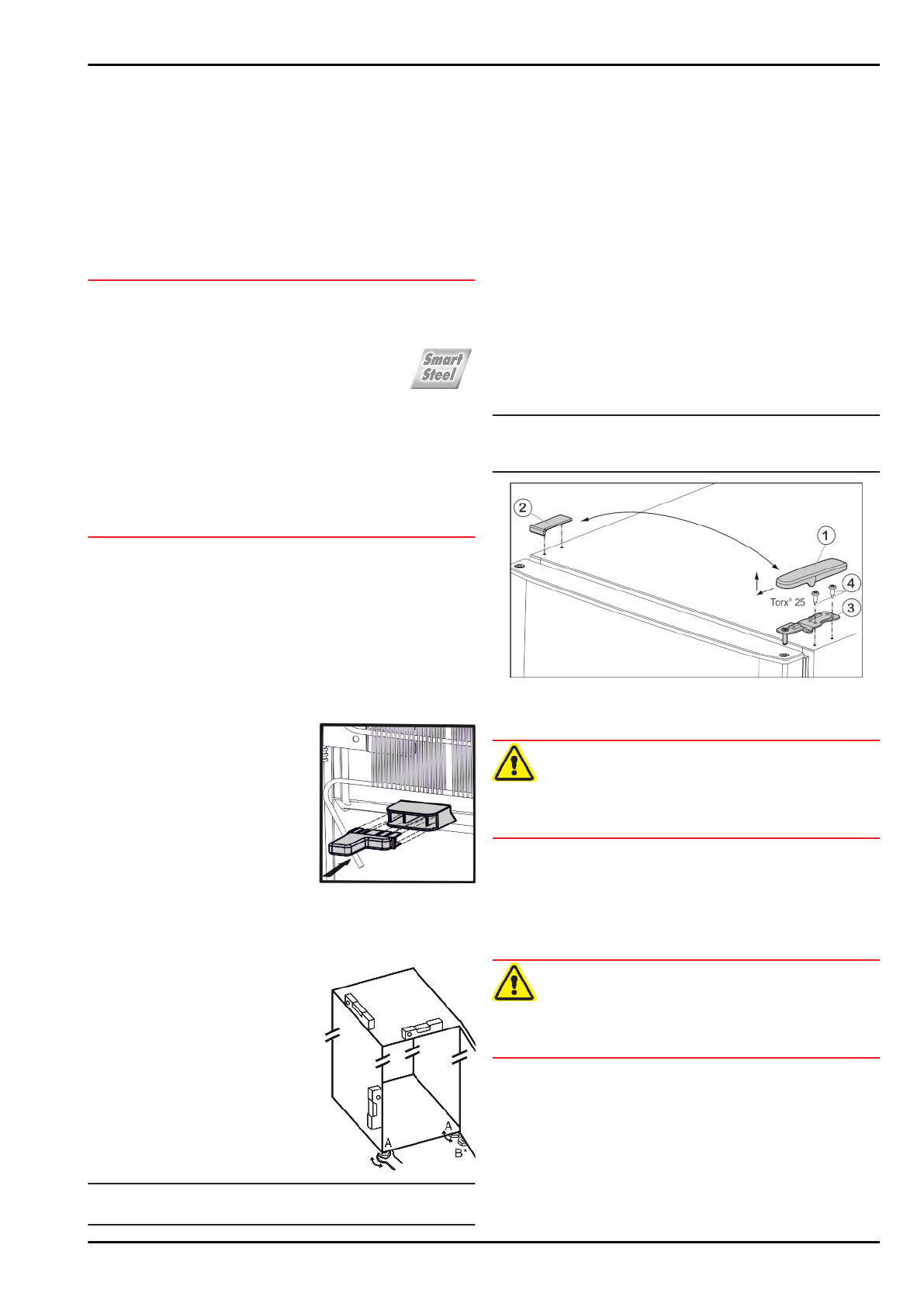 Smart Steel

2
1
4
Torx® 25
3

A
A
B*