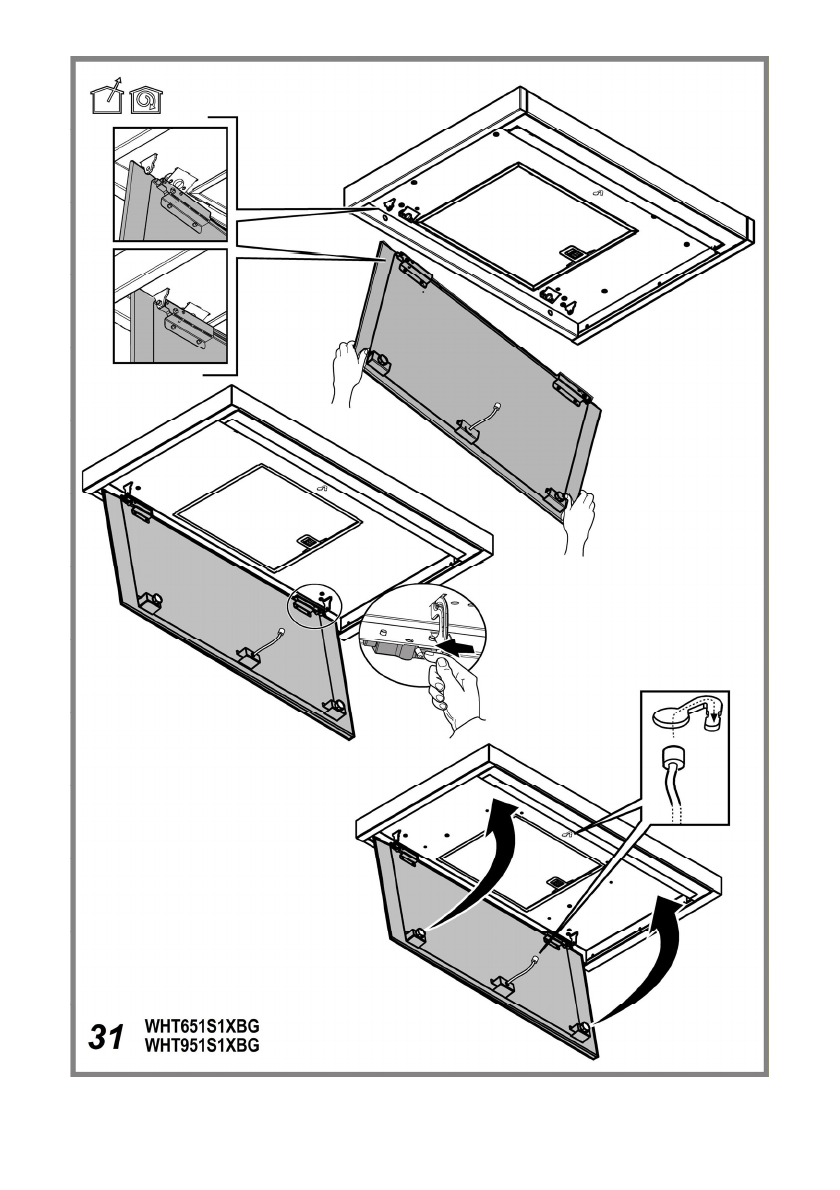 31 WHT651S1XBG
WHT951S1XBG