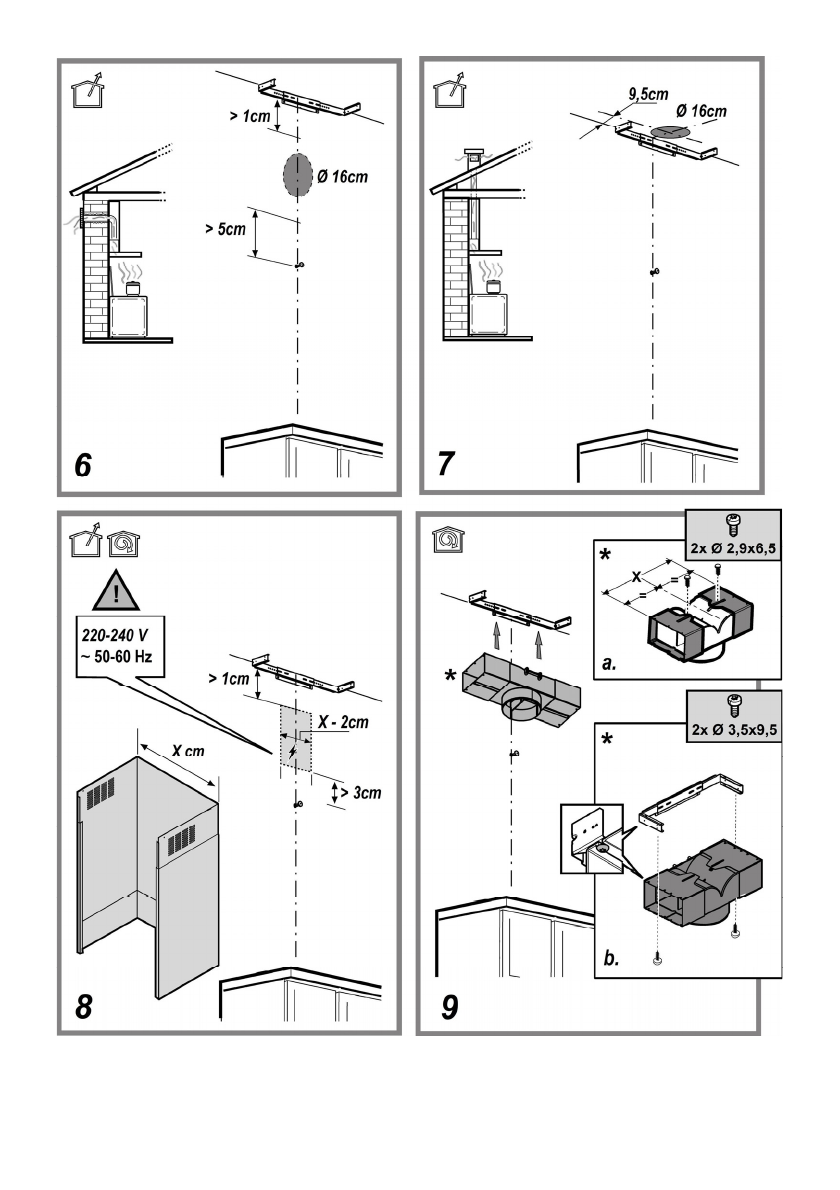 > 1cm

Ø 16cm

> 5cm

6

9,5cm

Ø 16cm

7

!

220-240 V
~ 50-60 Hz

> 1cm

X - 2cm

X cm

> 3cm

8

2x Ø 2,9x6,5

*

X

=

=

a.

*

2x Ø 3,5x9,5

*

b.

9