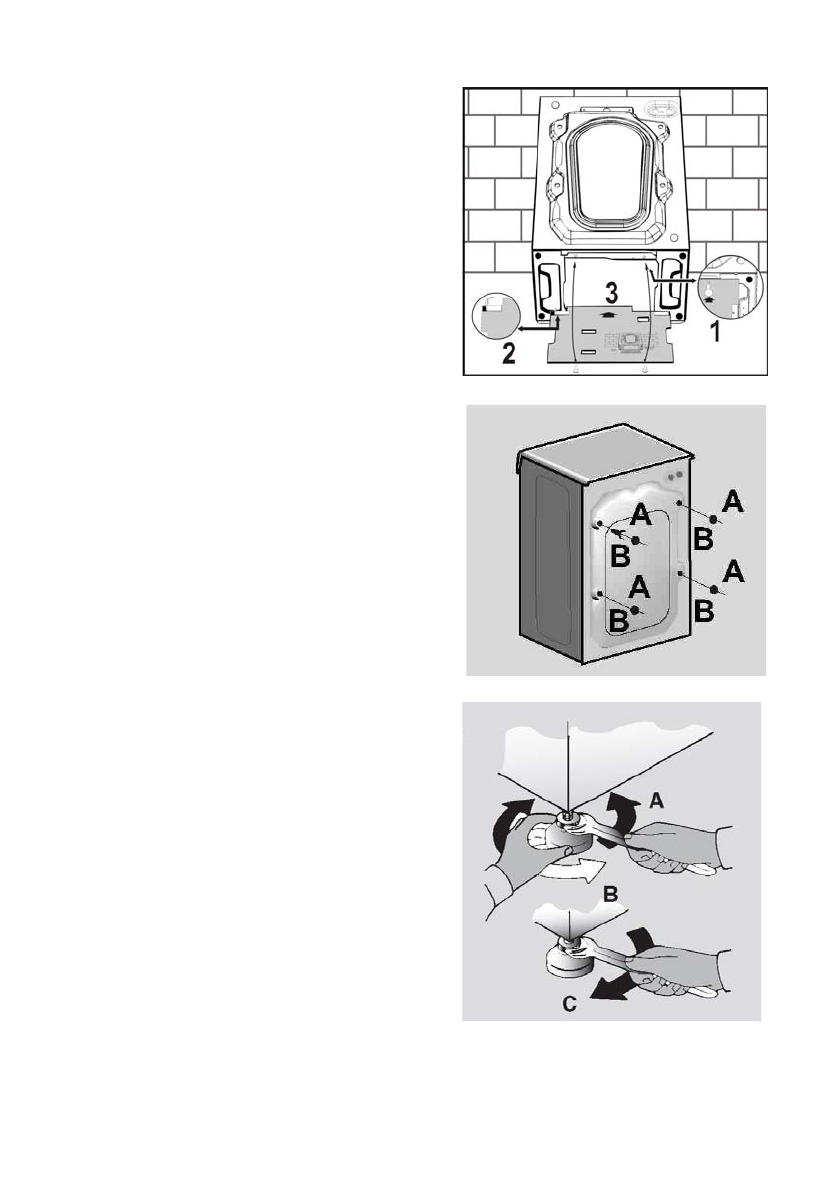 3
2
1

A
B
A
B
A
B
A
B

A
B
C