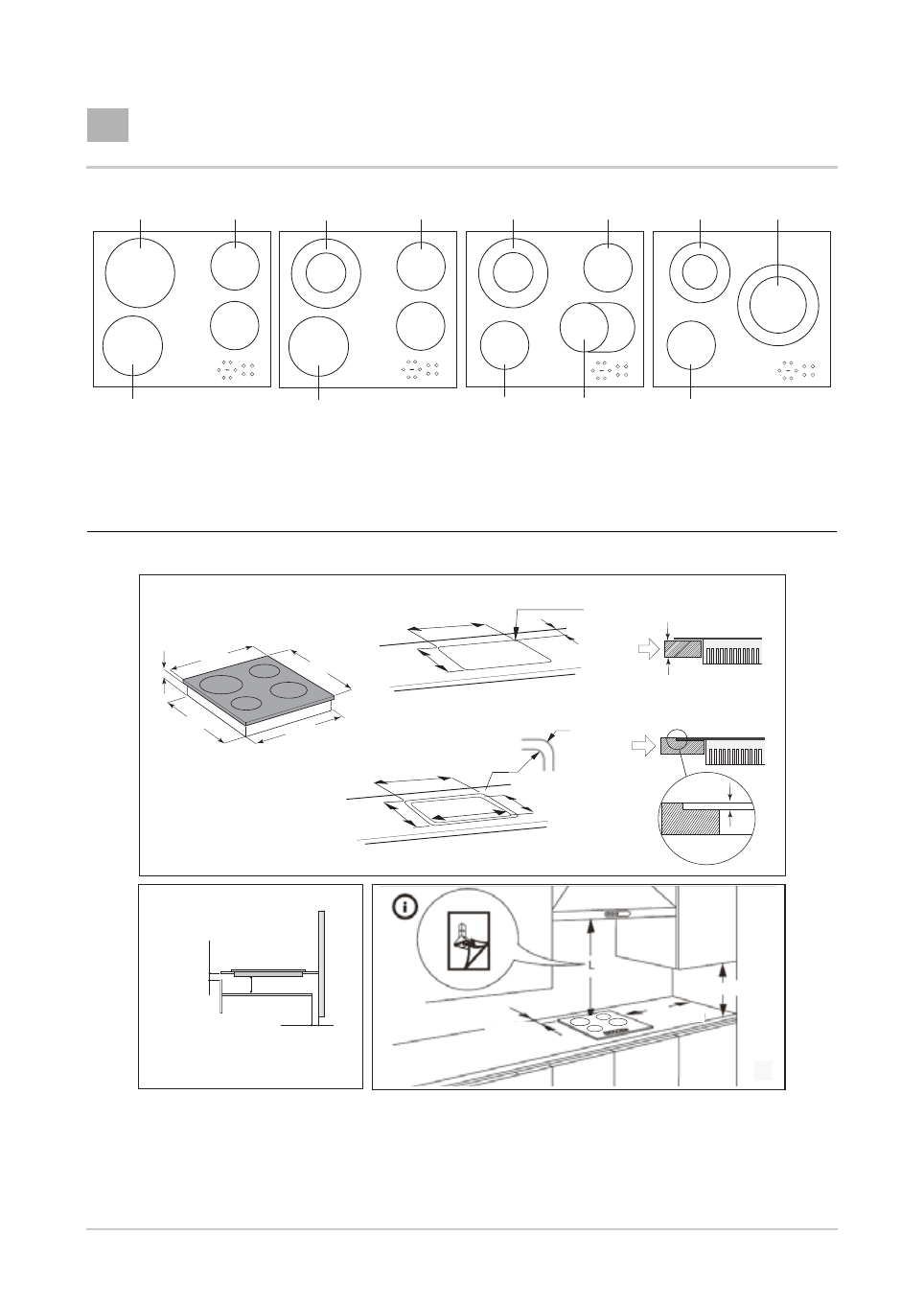 L