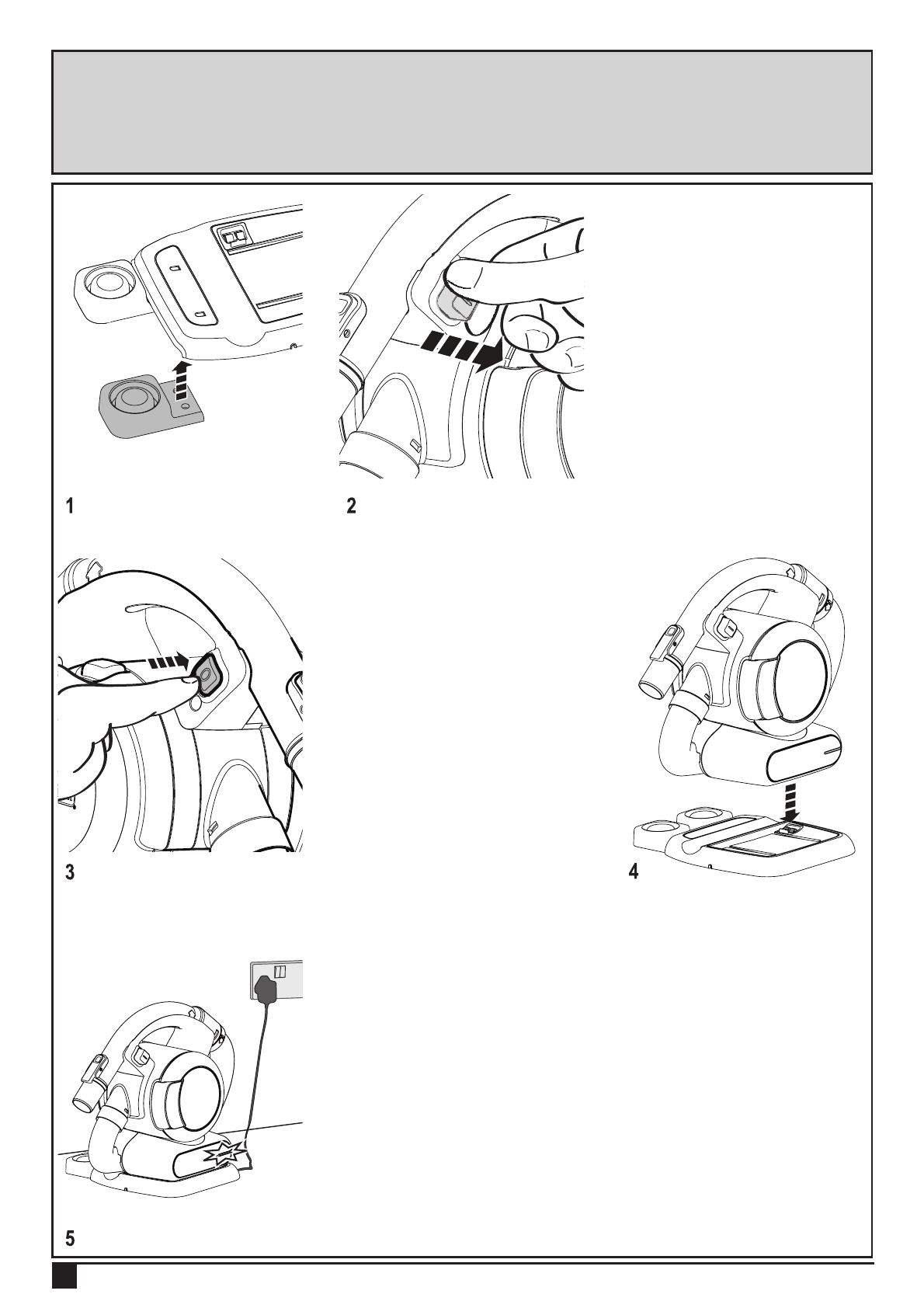 1

2

3

4

5