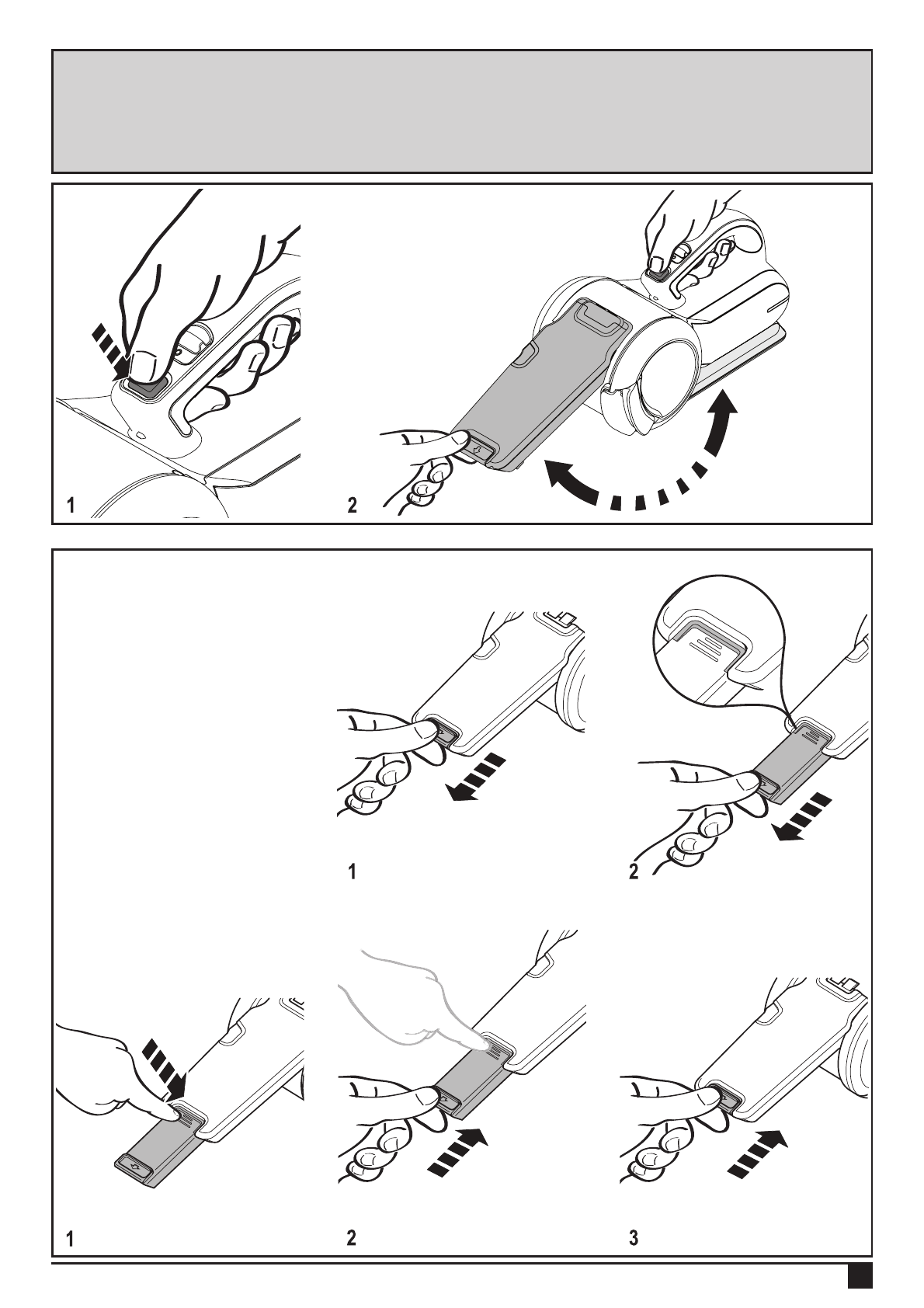 1

2

1

2

1

2

3