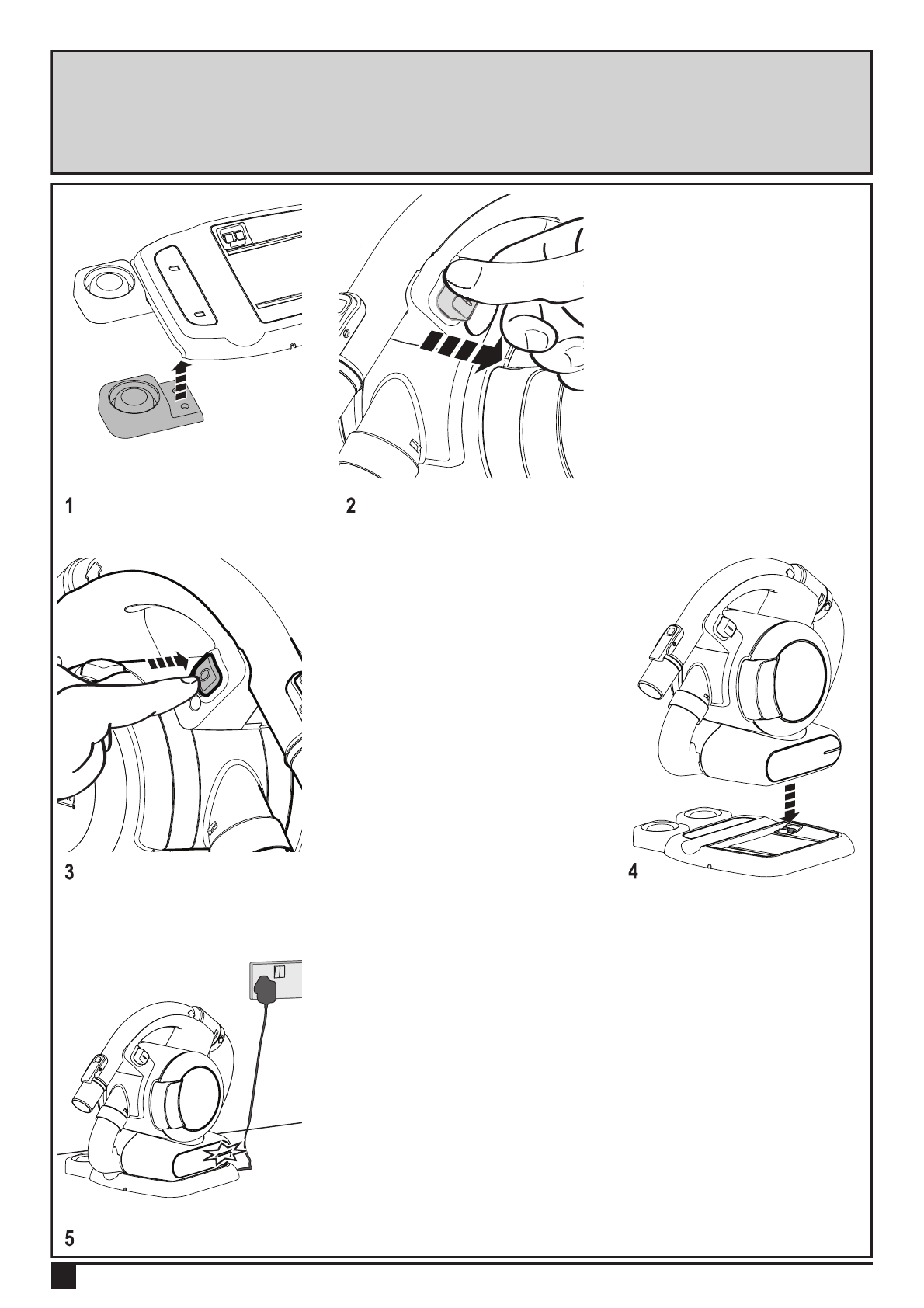 1

2

3

4

5