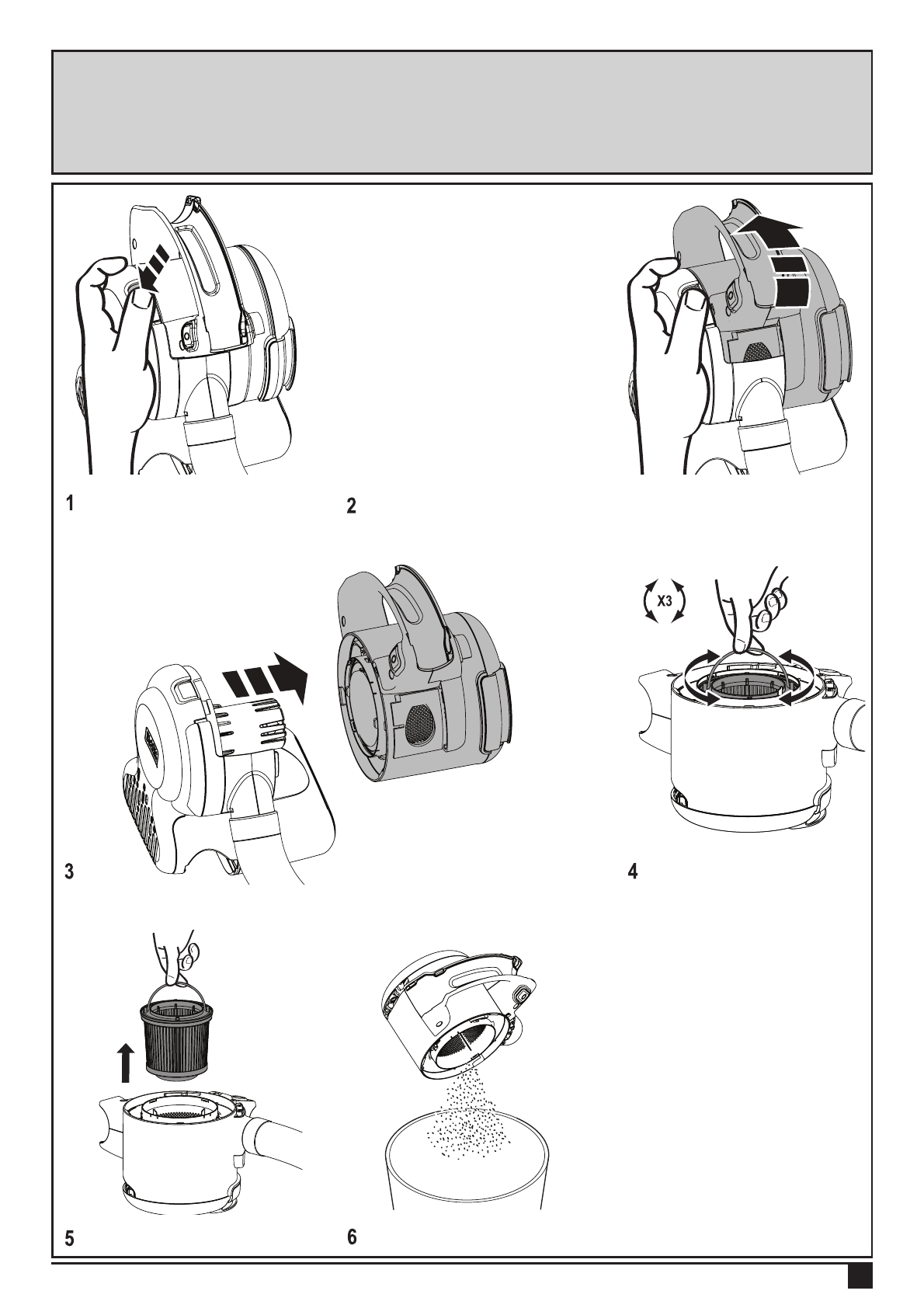 1

2

3

X3

4

5

6