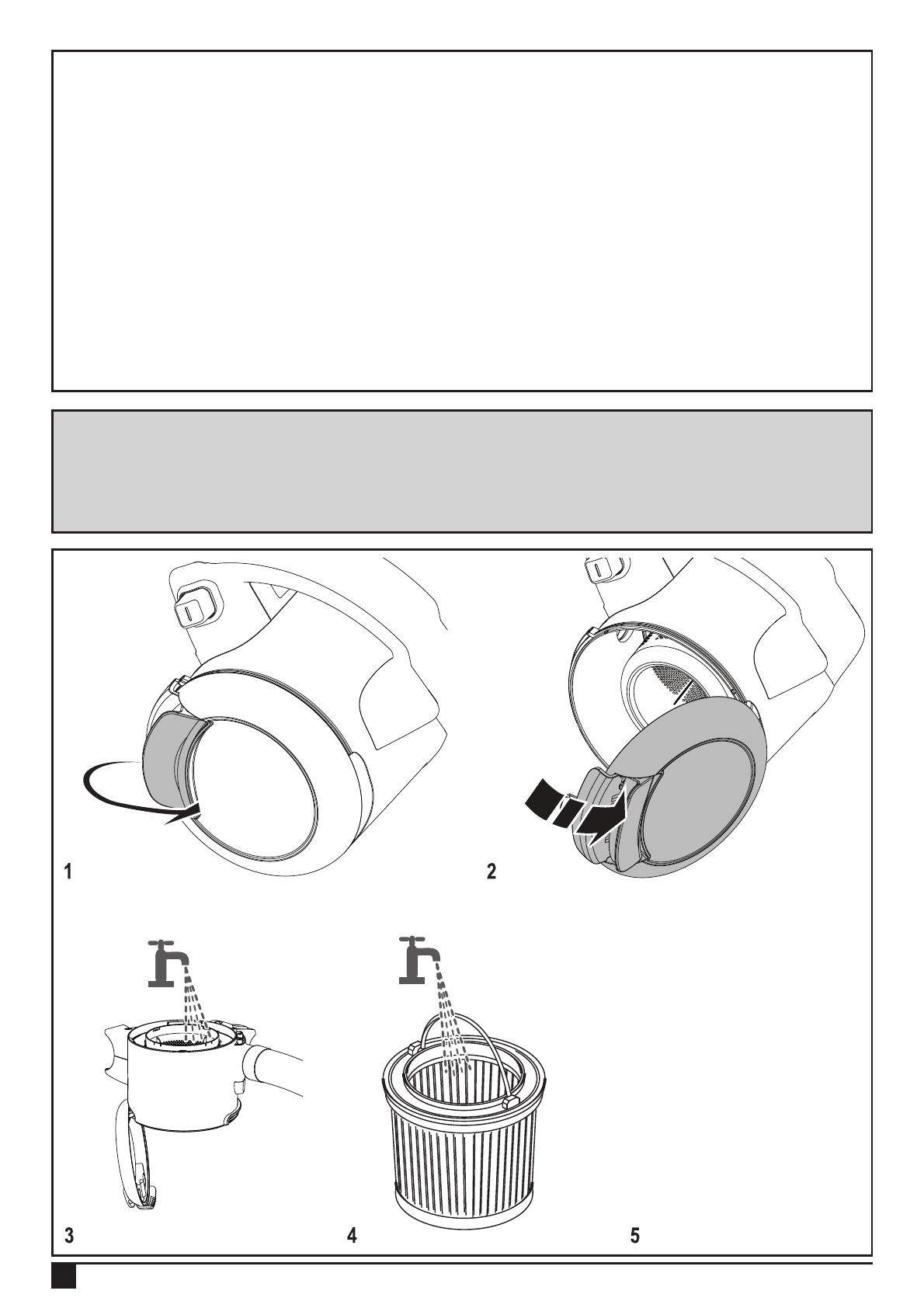 1

2

3

4

5