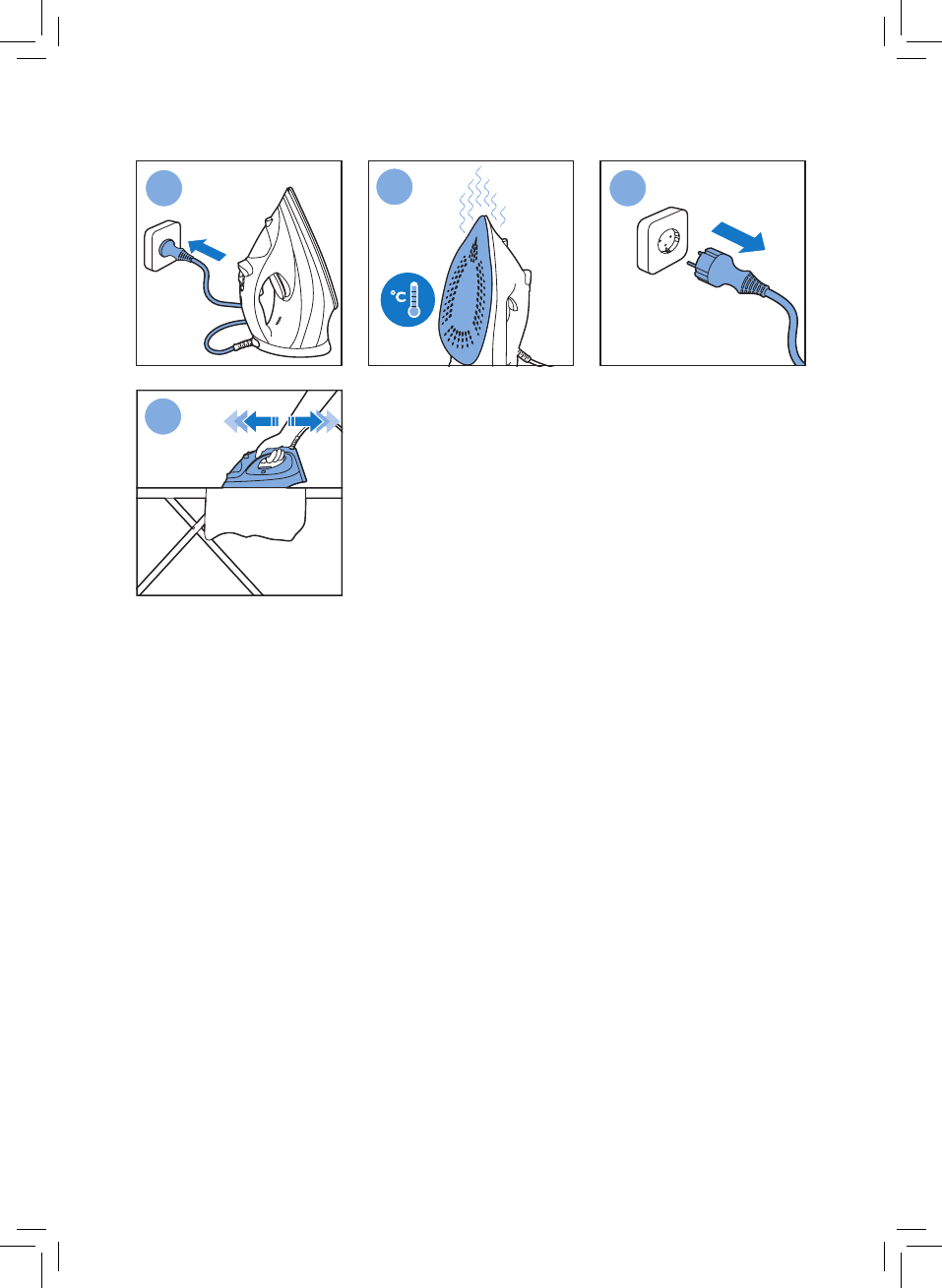 °C