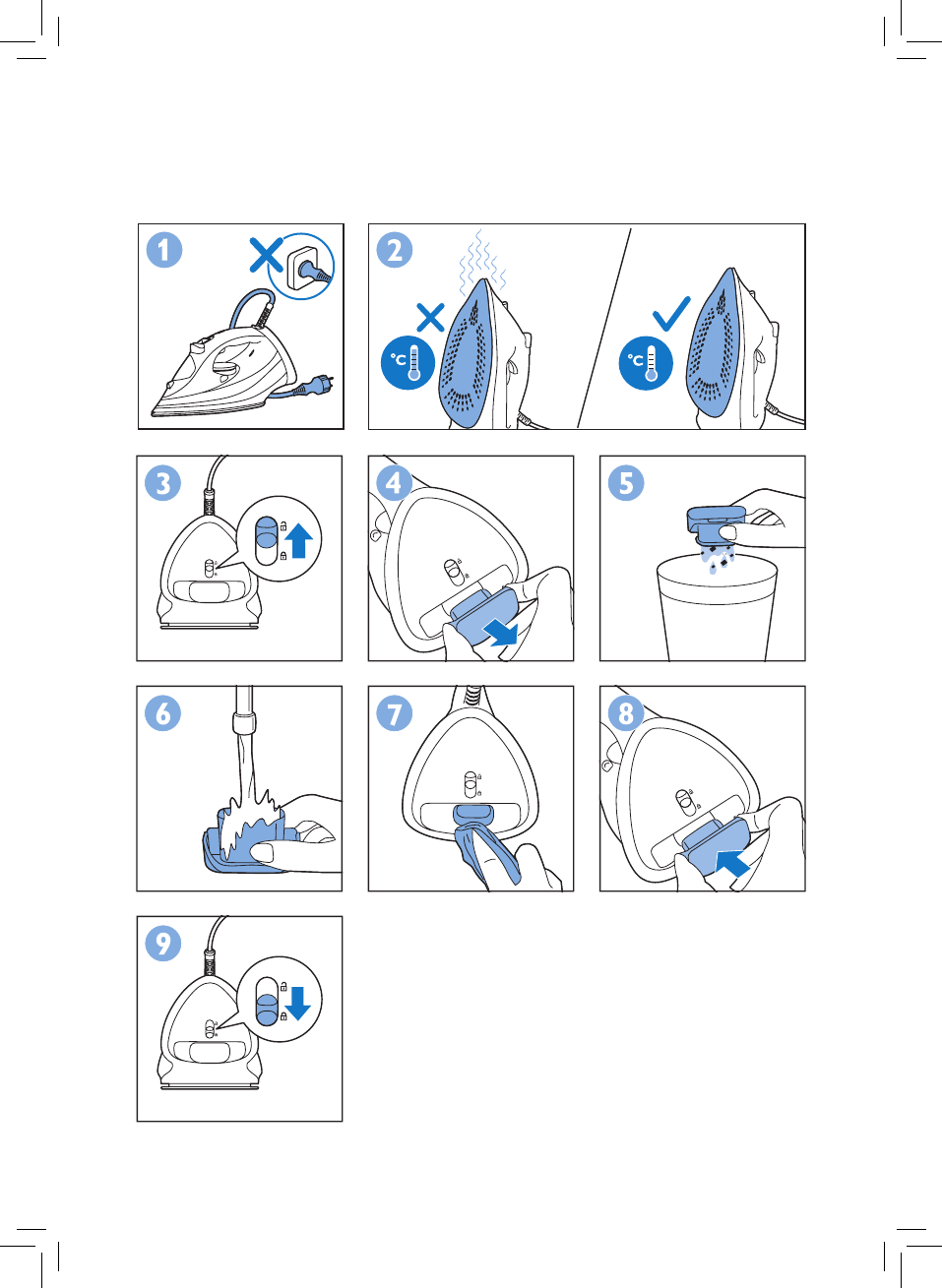 1

2

°C

°C

3

4

5

6

7

8

9