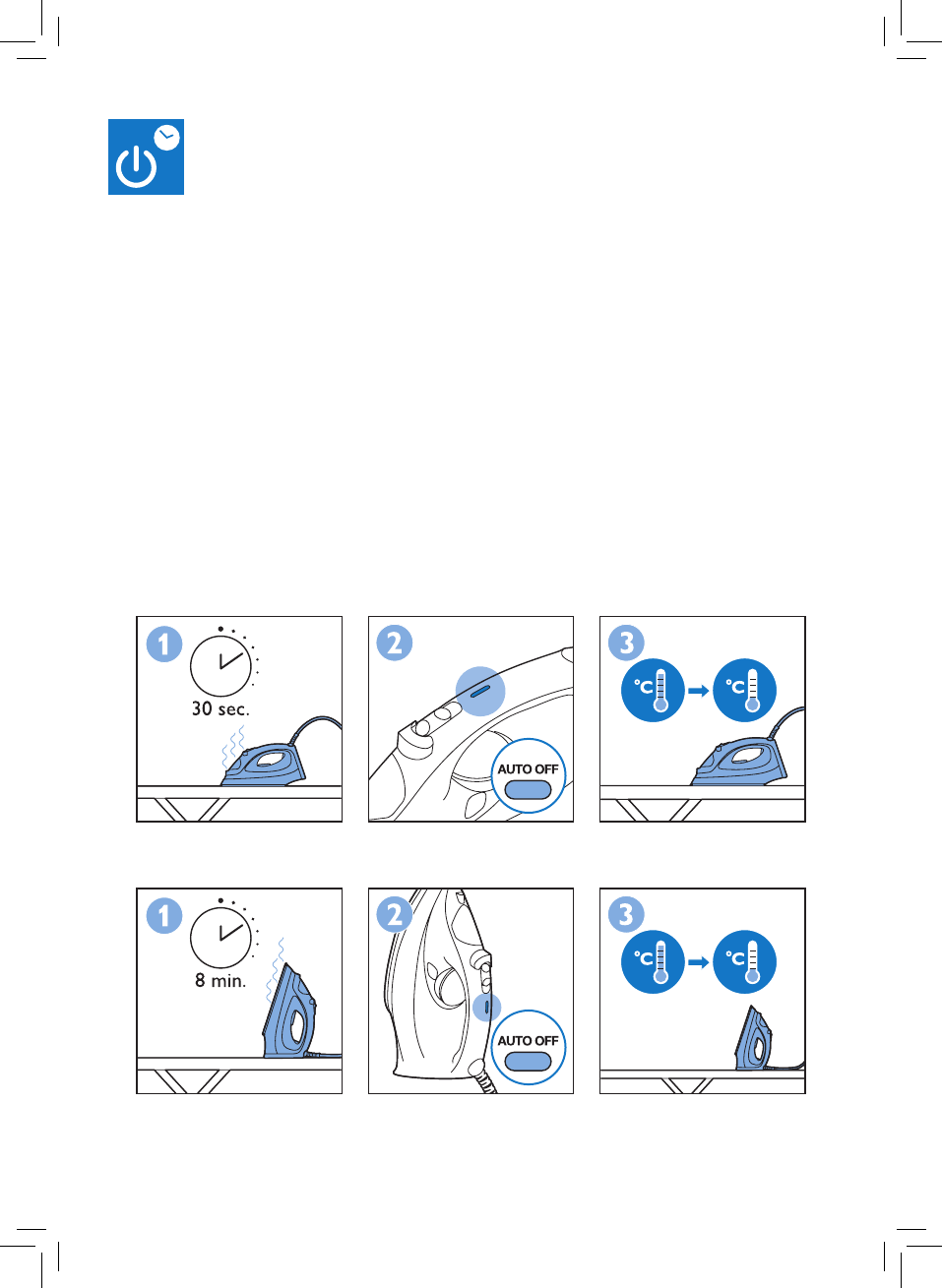 1
30 sec.

2
AUTO OFF

3
°C
°C

1
8 min.

2
AUTO OFF

3
°C
°C