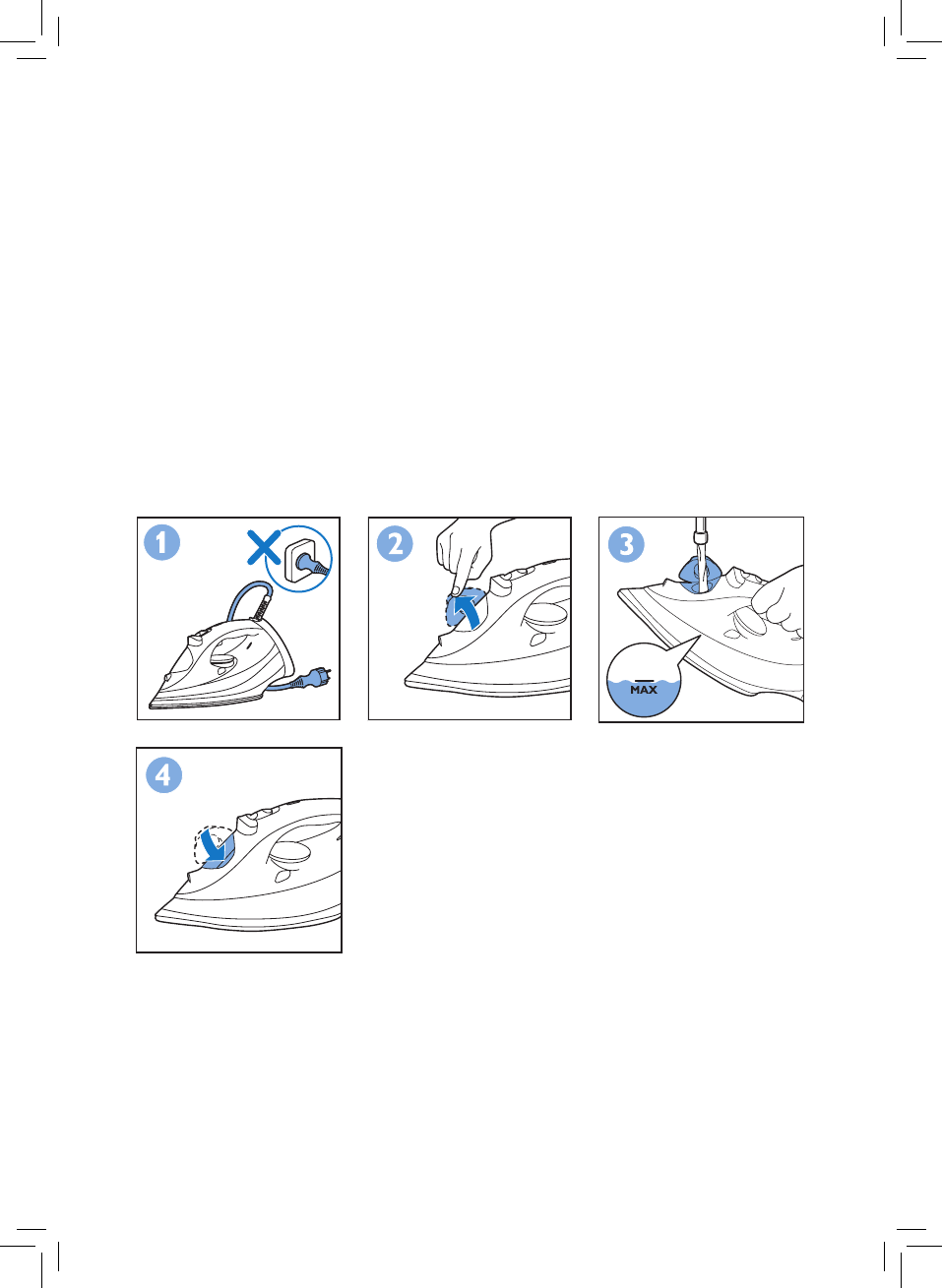 1

2

3

MAX

4