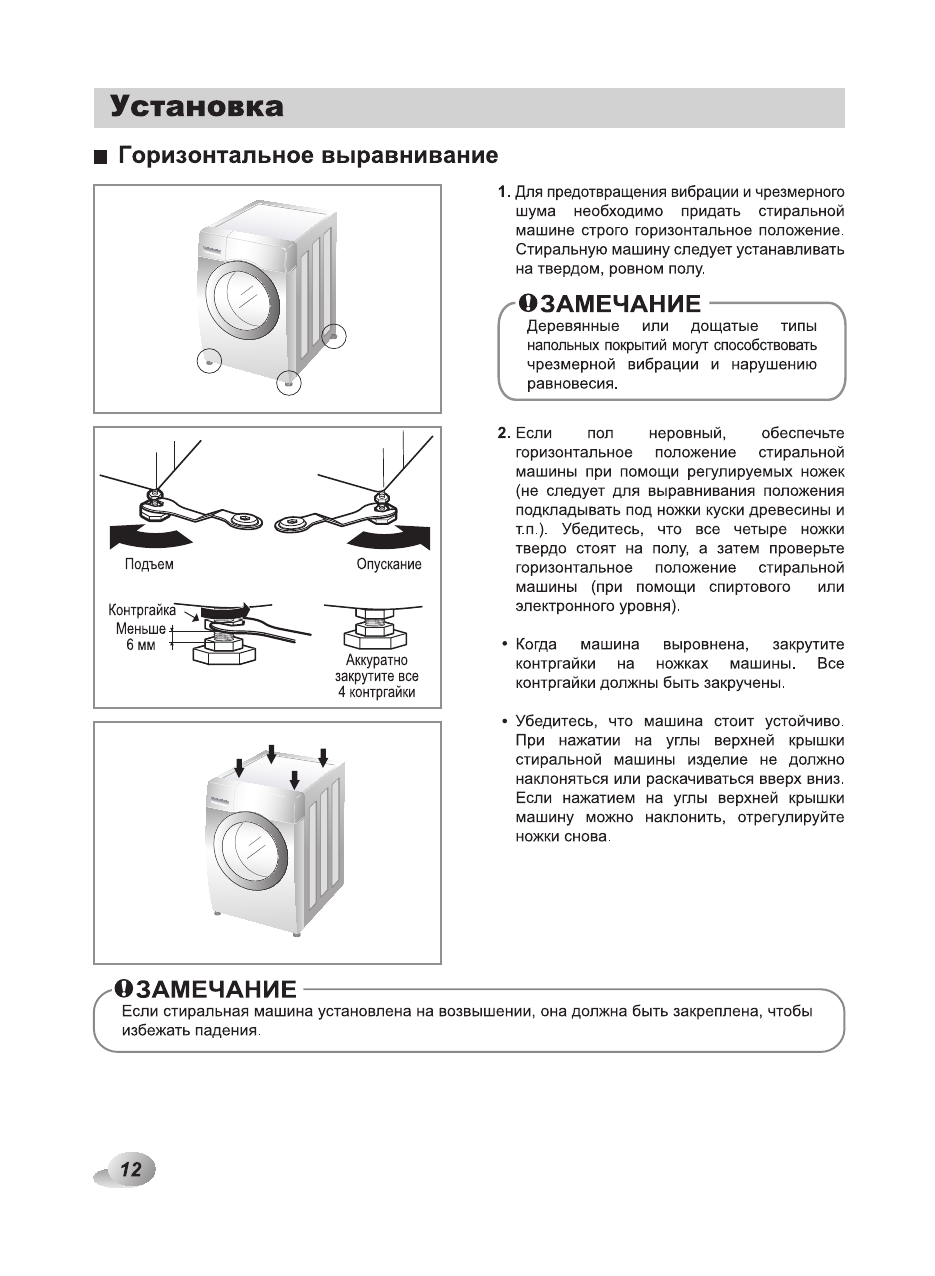 Установка

■ Горизонтальное выравнивание

Подъем

Опускание

Контргайка

Меньше 6 мм

Аккуратно закрутите все 4 контргайки

1. Для предотвращения вибрации и чрезмерного шума необходимо придать стиральной машине строго горизонтальное положение. Стиральную машину следует устанавливать на твердом, ровном полу.

ЗАМЕЧАНИЕ
Деревянные или дощатые типы напольных покрытий могут способствовать чрезмерной вибрации и нарушению равновесия.

2. Если пол неровный, обеспечьте горизонтальное положение стиральной машины при помощи регулируемых ножек (не следует для выравнивания положения подкладывать под ножки куски древесины и т.п.). Убедитесь, что все четыре ножки твердо стоят на полу, а затем проверьте горизонтальное положение стиральной машины (при помощи спиртового или электронного уровня).

• Когда машина выровнена, закрутите контргайки на ножках машины. Все контргайки должны быть закручены.

• Убедитесь, что машина стоит устойчиво. При нажатии на углы верхней крышки стиральной машины изделие не должно наклоняться или раскачиваться вверх вниз. Если нажатием на углы верхней крышки машину можно наклонить, отрегулируйте ножки снова.

ЗАМЕЧАНИЕ
Если стиральная машина установлена на возвышении, она должна быть закреплена, чтобы избежать падения.

12