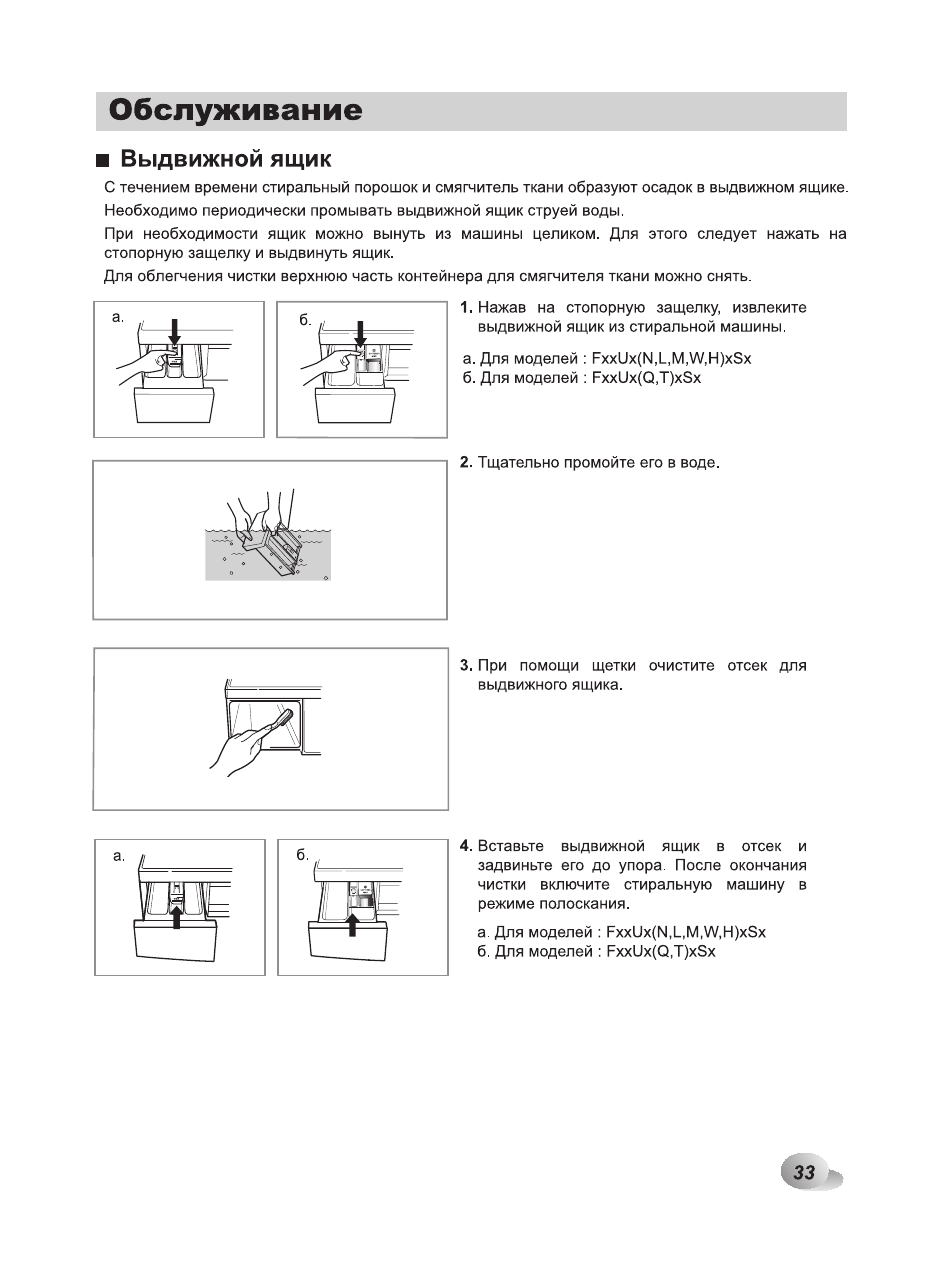 Обслуживание

■ Выдвижной ящик

С течением времени стиральный порошок и смягчитель ткани образуют осадок в выдвижном ящике.
Необходимо периодически промывать выдвижной ящик струей воды.
При необходимости ящик можно вынуть из машины целиком. Для этого следует нажать на стопорную защелку и выдвинуть ящик.
Для облегчения чистки верхнюю часть контейнера для смягчителя ткани можно снять.

а.

б.

1. Нажав на стопорную защелку, извлеките выдвижной ящик из стиральной машины.

а. Для моделей : FxxUx(N,L,M,W,H)xSx
б. Для моделей : FxxUx(Q,T)xSx

2. Тщательно промойте его в воде.

3. При помощи щетки очистите отсек для выдвижного ящика.

а.

б.

4. Вставьте выдвижной ящик в отсек и задвиньте его до упора. После окончания чистки включите стиральную машину в режиме полоскания.

а. Для моделей : FxxUx(N,L,M,W,H)xSx
б. Для моделей : FxxUx(Q,T)xSx

33