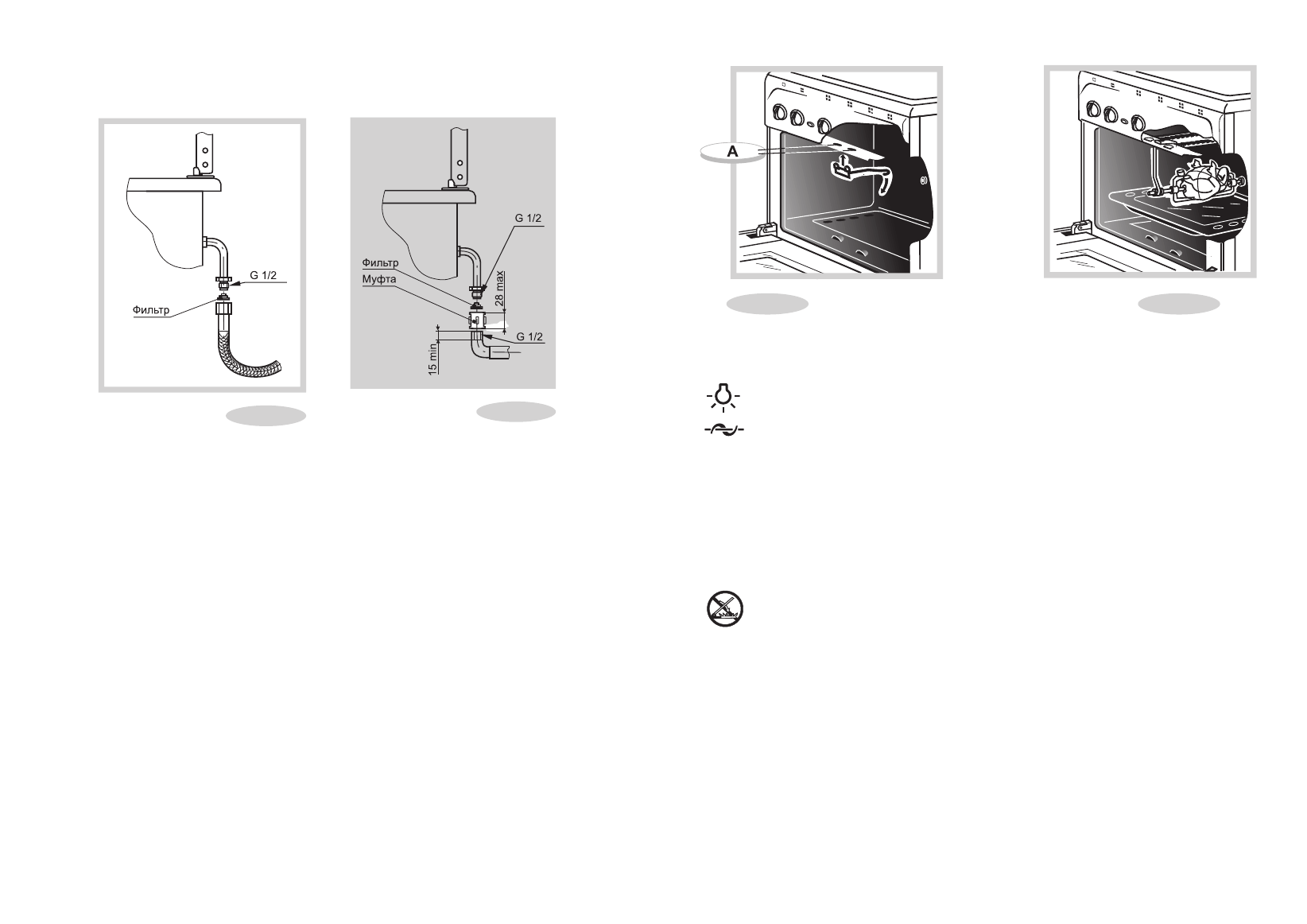 G 1/2

Фильтр

G 1/2

Фильтр

Муфта

28 max

G 1/2

15 min

A