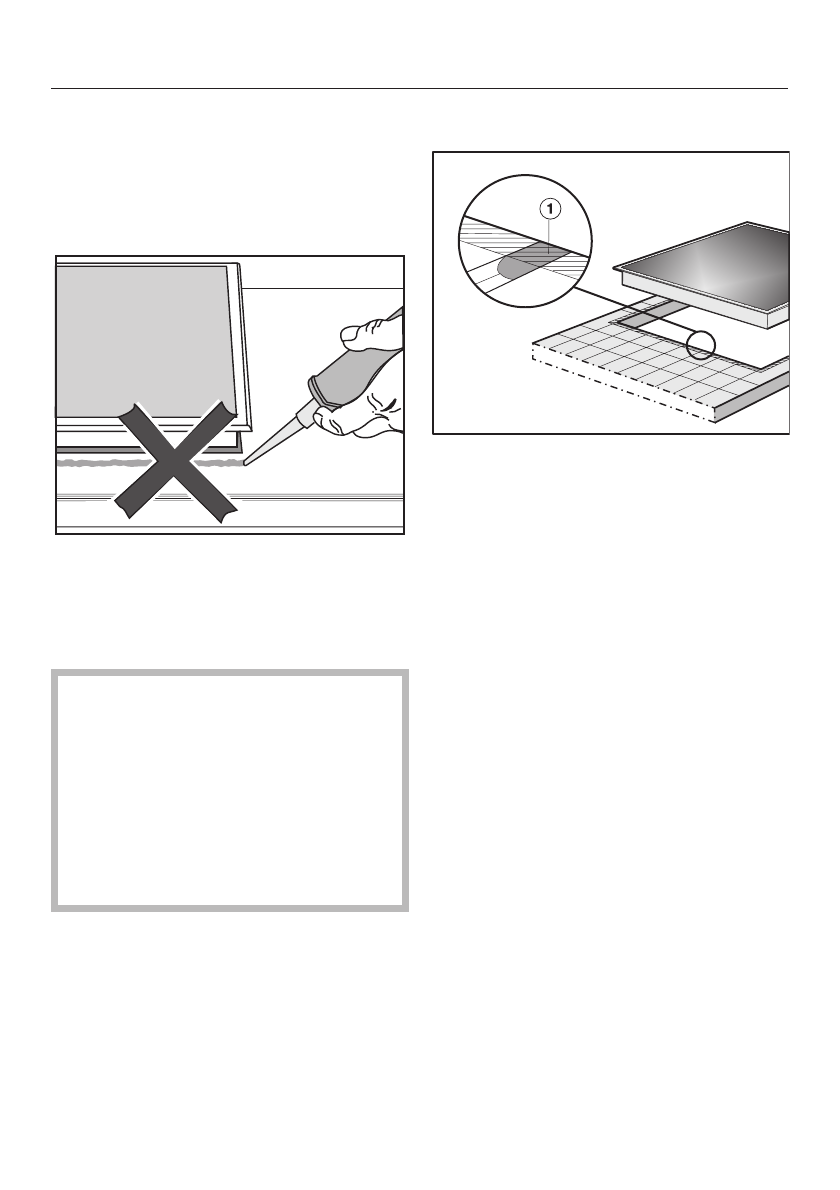 1