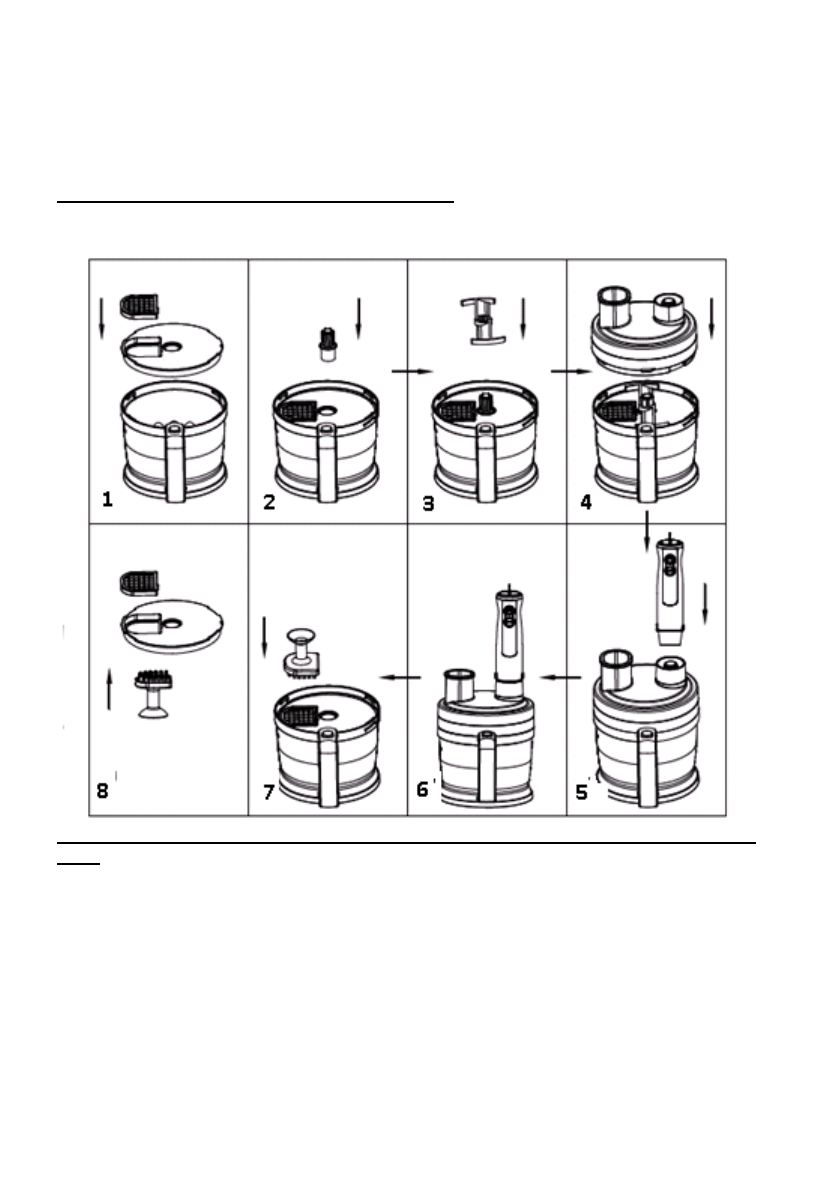 1

2

3

4

8

7

6

5