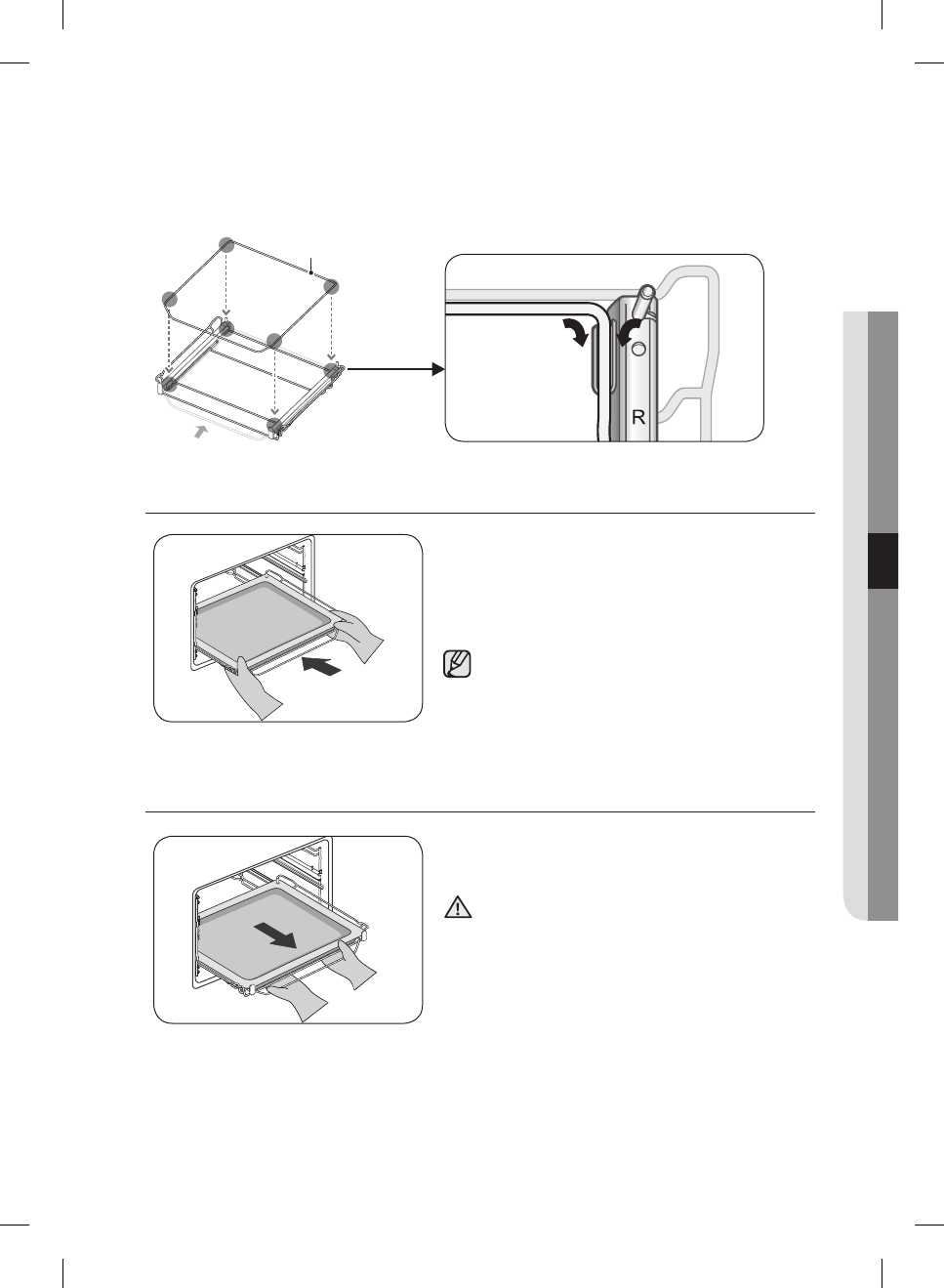 R