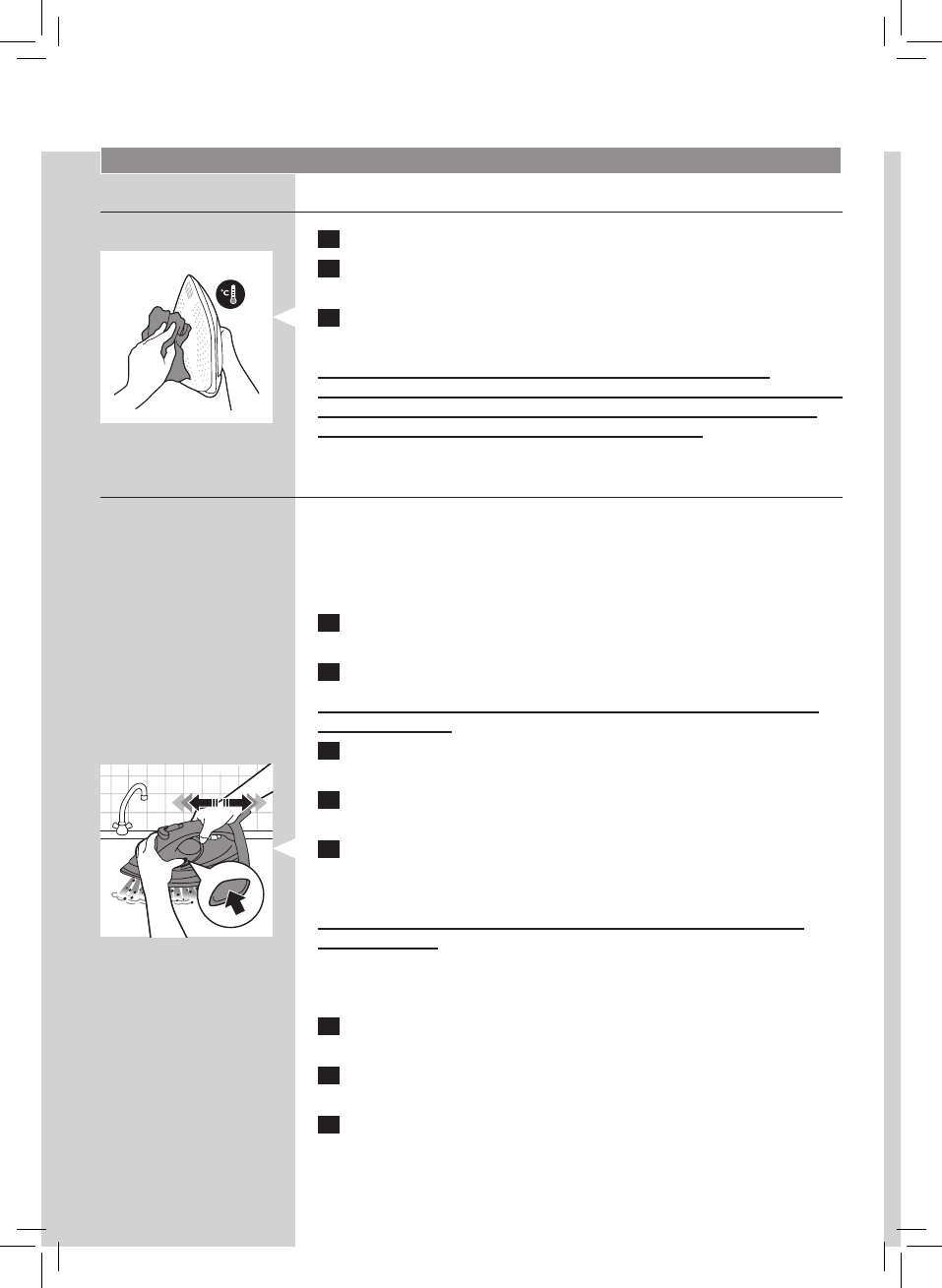 °C