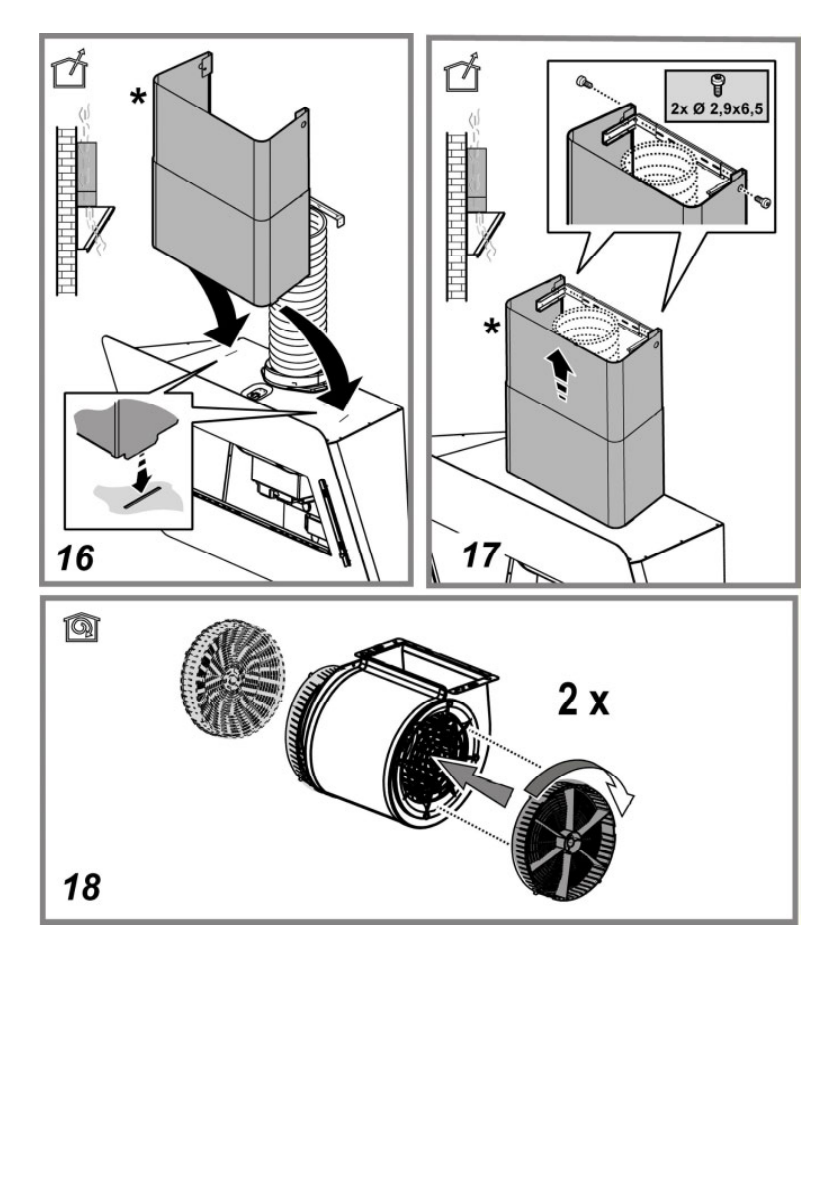 *

16

2x Ø 2,9x6,5

*

17

2 x

18