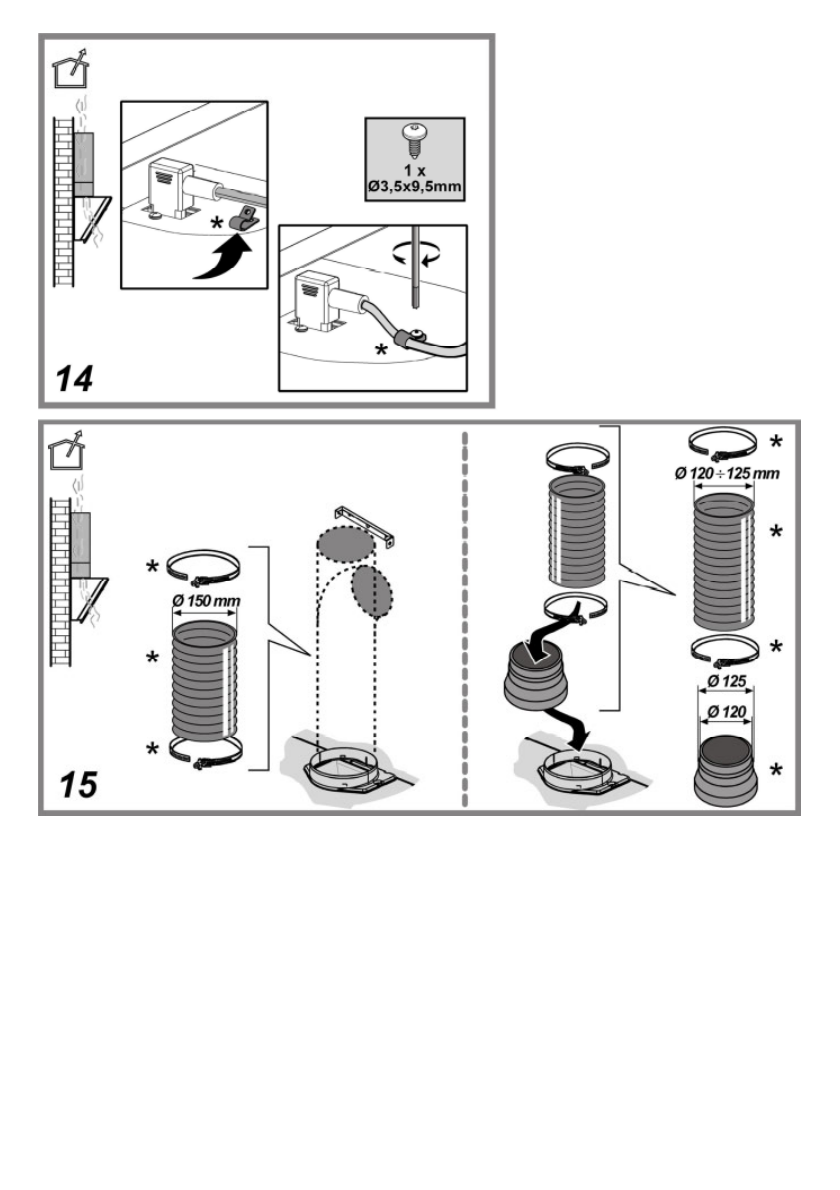 1 x
Ø3,5x9,5mm

*

*

14

*

Ø 150 mm

*

*

15

*

Ø 120 ÷ 125 mm

*

*

Ø 125

Ø 120

*