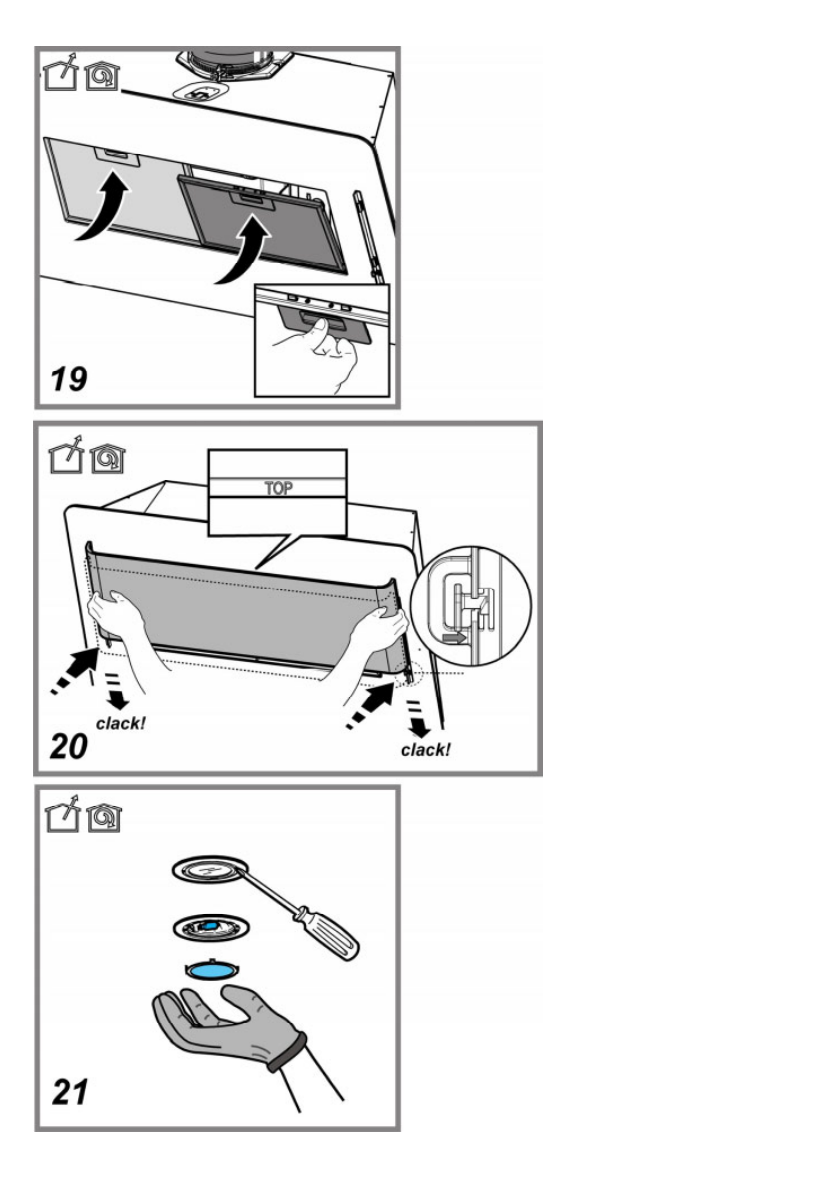 19

TOP

clack!

20

clack!

21