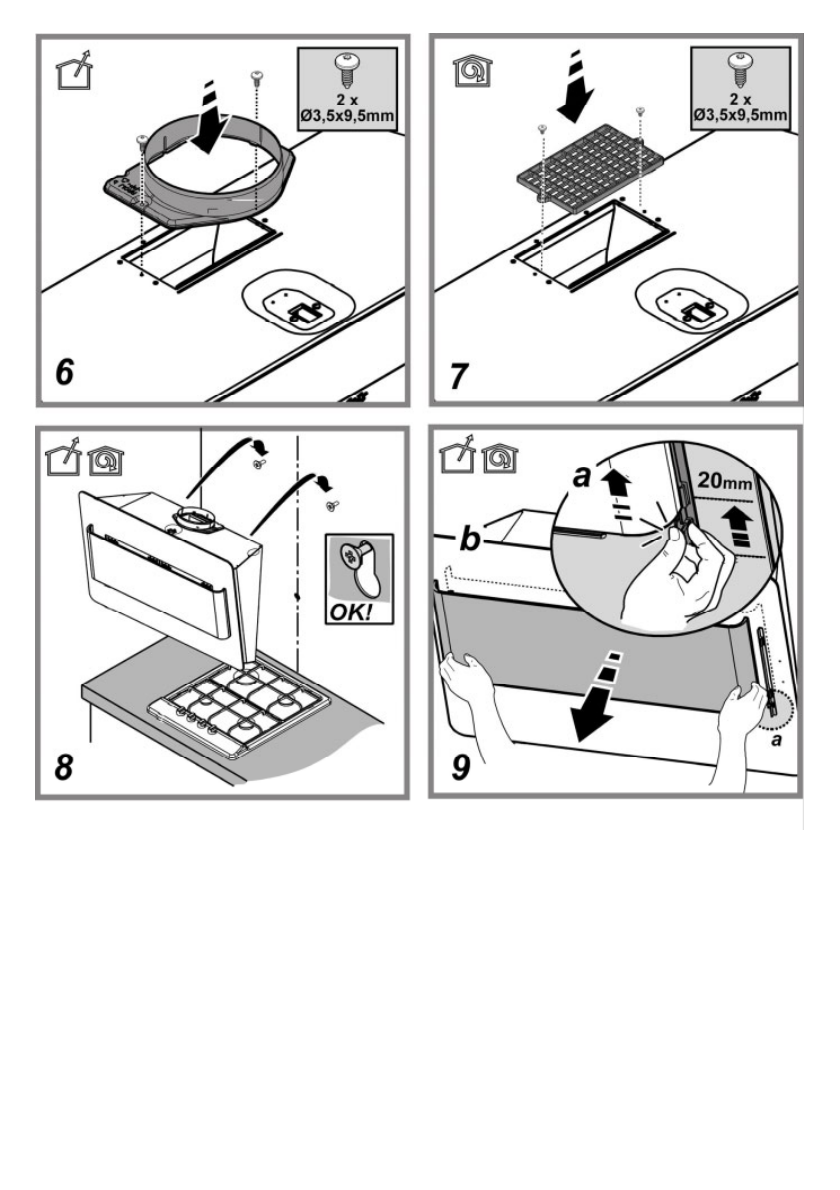 2 x
Ø3,5x9,5mm

6

2 x
Ø3,5x9,5mm

7

OK!

8

a

20mm

b

a

9