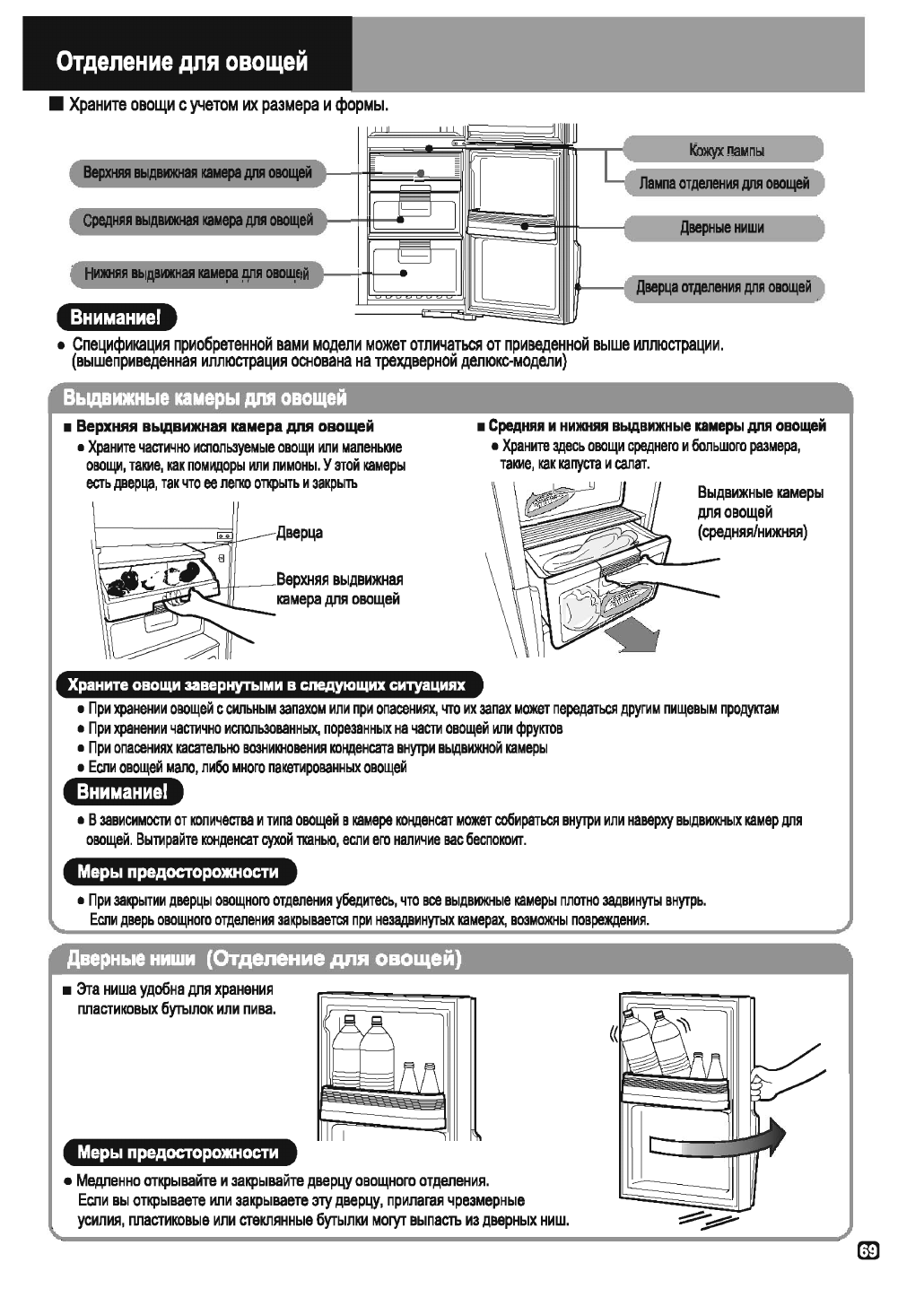 Отделение для овощей

■ Храните овощи с учетом их размера и формы.

Верхняя выдвижная камера для овощей

Средняя выдвижная камера для овощей

Нижняя выдвижная камера для овощей

Кожух лампы

Лампа отделения для овощей

Дверные ниши

Дверца отделения для овощей

Внимание!

● Спецификация приобретенной вами модели может отличаться от приведенной выше иллюстрации. (вышеприведенная иллюстрация основана на трехдверной делюкс-модели)

Выдвижные камеры для овощей

■ Верхняя выдвижная камера для овощей

● Храните частично используемые овощи или маленькие овощи, такие, как помидоры или лимоны. У этой камеры есть дверца, так что ее легко открыть и закрыть

Дверца

Верхняя выдвижная камера для овощей

■ Средняя и нижняя выдвижные камеры для овощей

● Храните здесь овощи среднего и большого размера, такие, как капуста и салат.

Выдвижные камеры для овощей (средняя/нижняя)

Храните овощи завернутыми в следующих ситуациях

● При хранении овощей с сильным запахом или при опасениях, что их запах может передаться другим пищевым продуктам

● При хранении частично использованных, порезанных на части овощей или фруктов

● При опасениях касательно возникновения конденсата внутри выдвижной камеры

● Если овощей мало, либо много пакетированных овощей

Внимание!

● В зависимости от количества и типа овощей в камере конденсат может собираться внутри или наверху выдвижных камер для овощей. Вытирайте конденсат сухой тканью, если его наличие вас беспокоит.

Меры предосторожности

● При закрытии дверцы овощного отделения убедитесь, что все выдвижные камеры плотно задвинуты внутрь. Если дверь овощного отделения закрывается при незадвинутых камерах, возможны повреждения.

Дверные ниши (Отделение для овощей)

■ Эта ниша удобна для хранения пластиковых бутылок или пива.

Меры предосторожности

● Медленно открывайте и закрывайте дверцу овощного отделения. Если вы открываете или закрываете эту дверцу, прилагая чрезмерные усилия, пластиковые или стеклянные бутылки могут выпасть из дверных ниш.

69