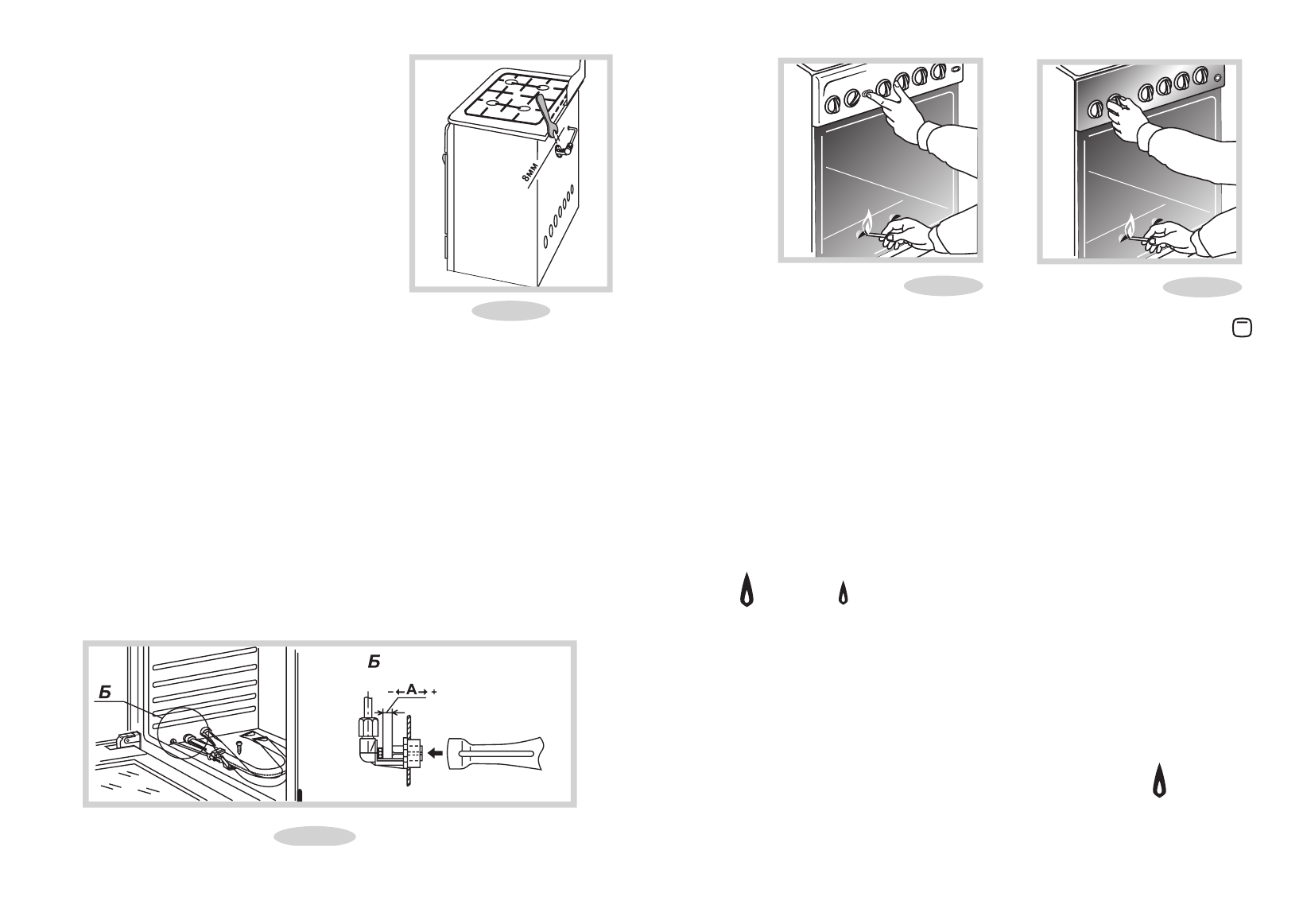 8мм

Б

Б

A