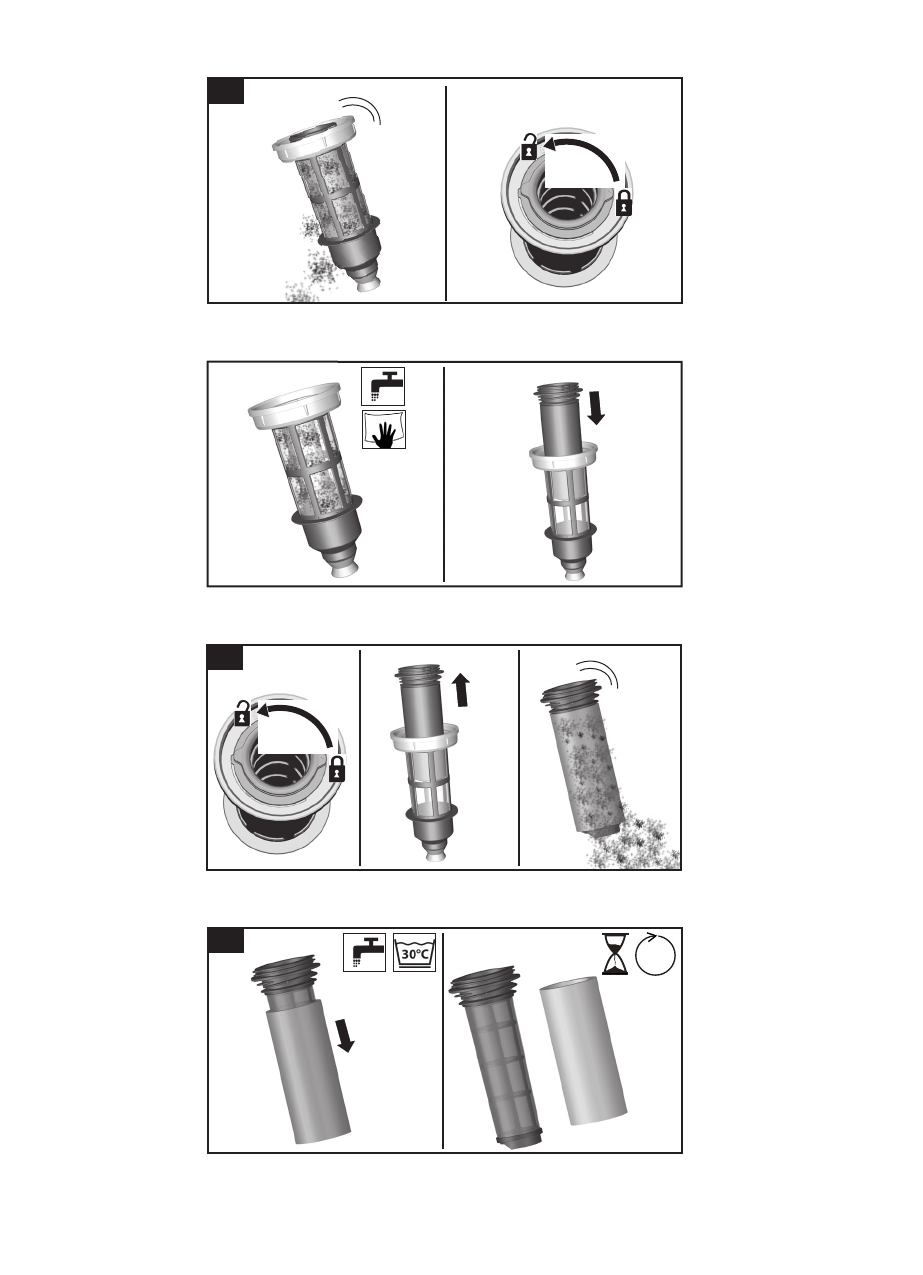 30°C