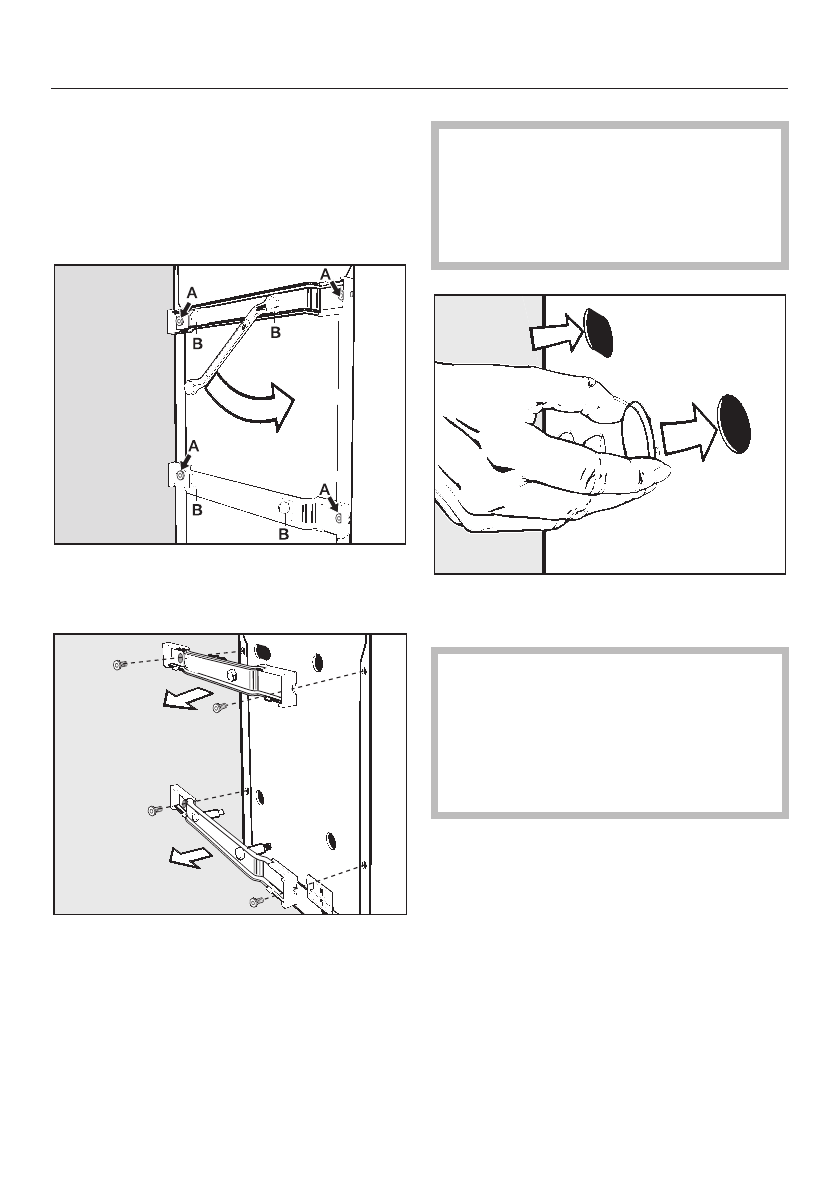 A
A
B
B
A
A
B
B