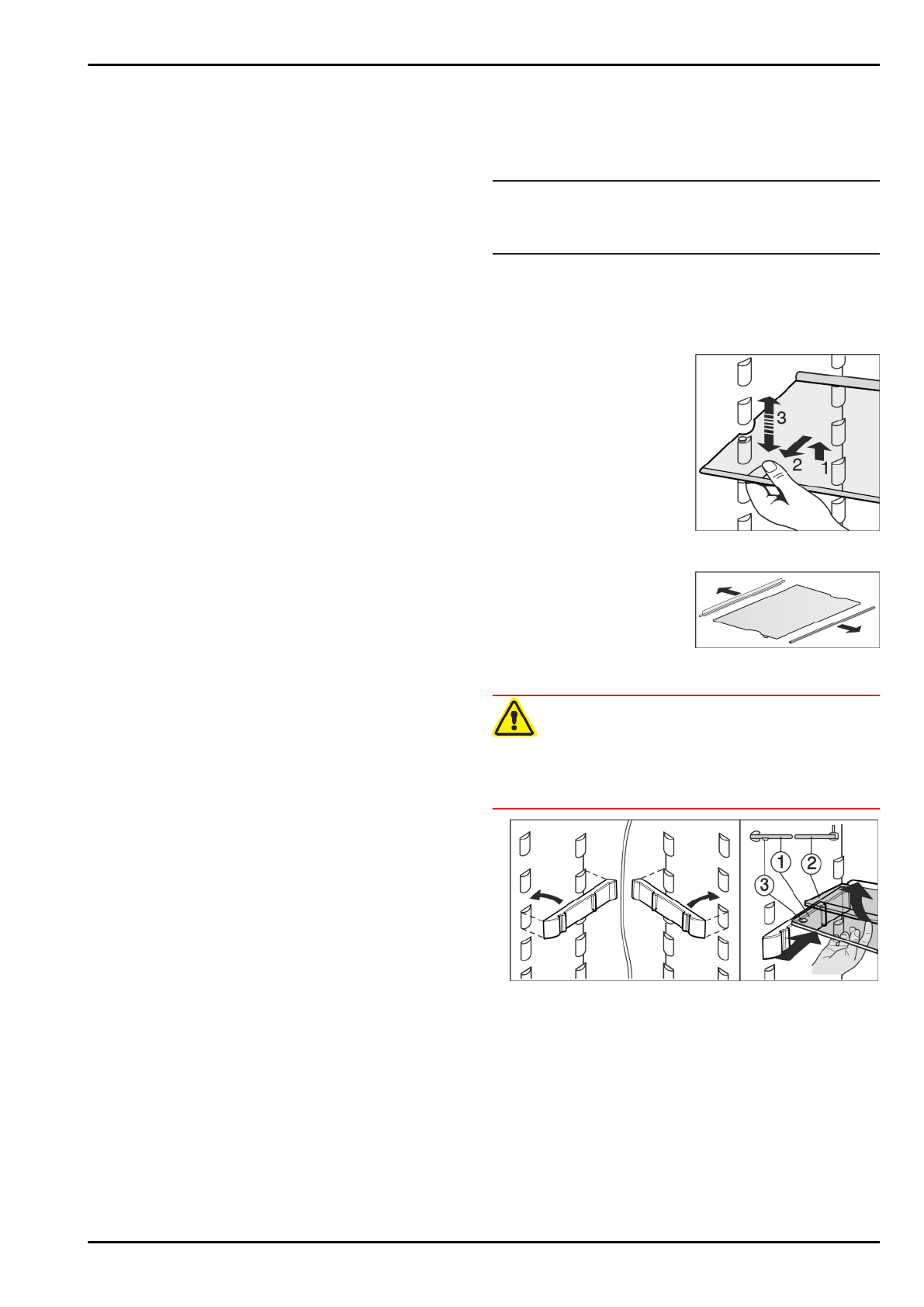 3
2
1

1
2
3