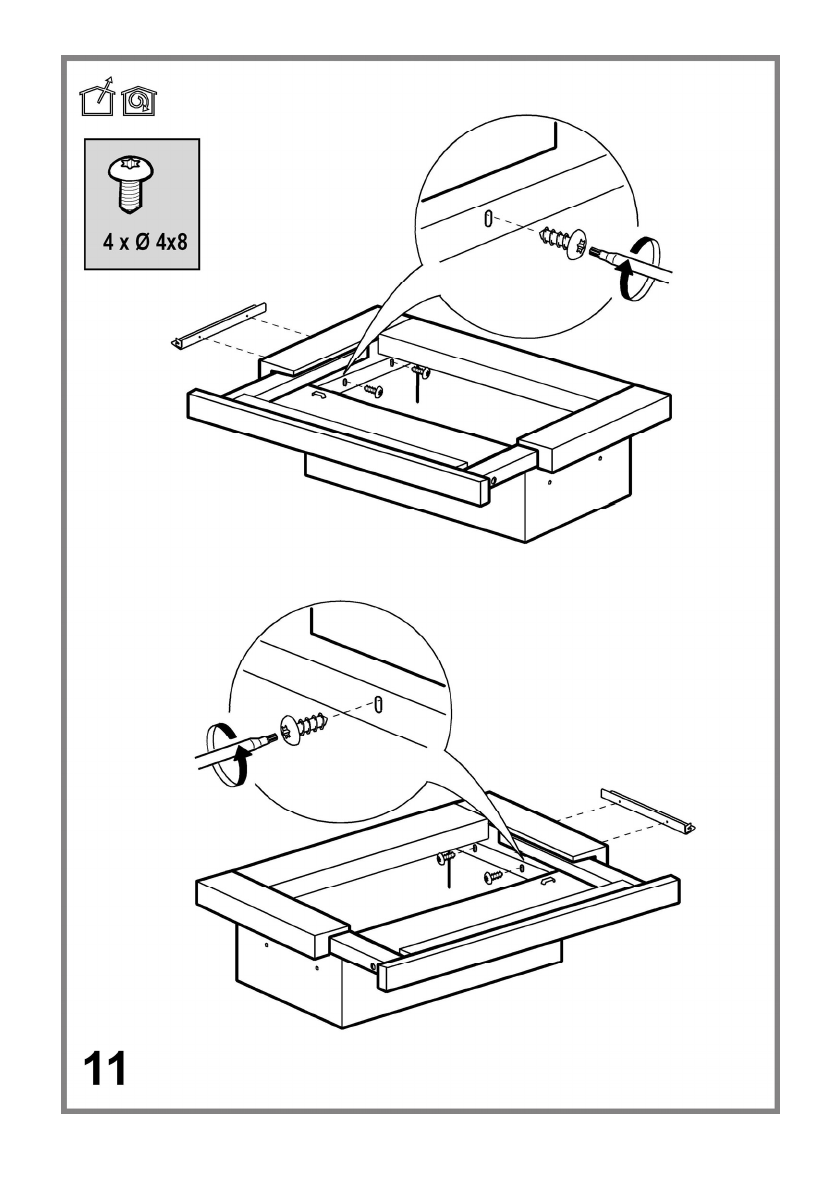 4 x Ø 4x8

11