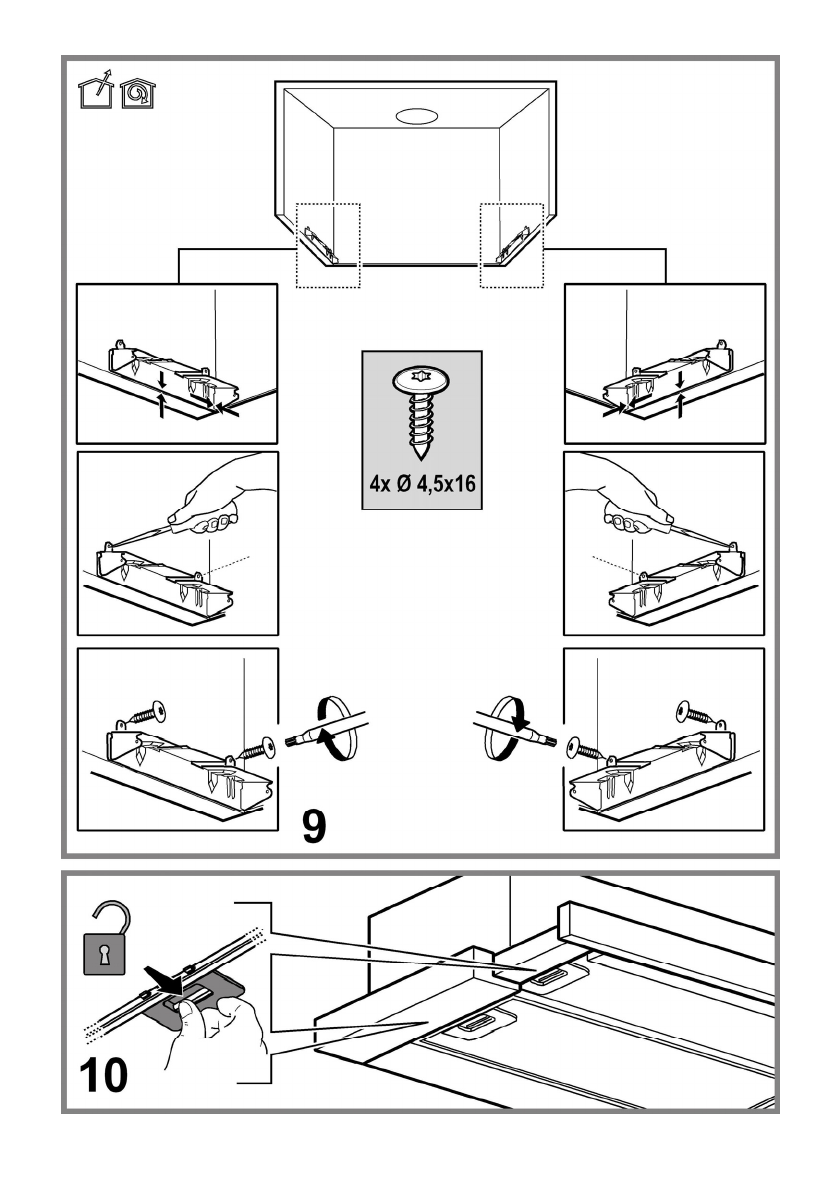 4x Ø 4,5x16

9

10