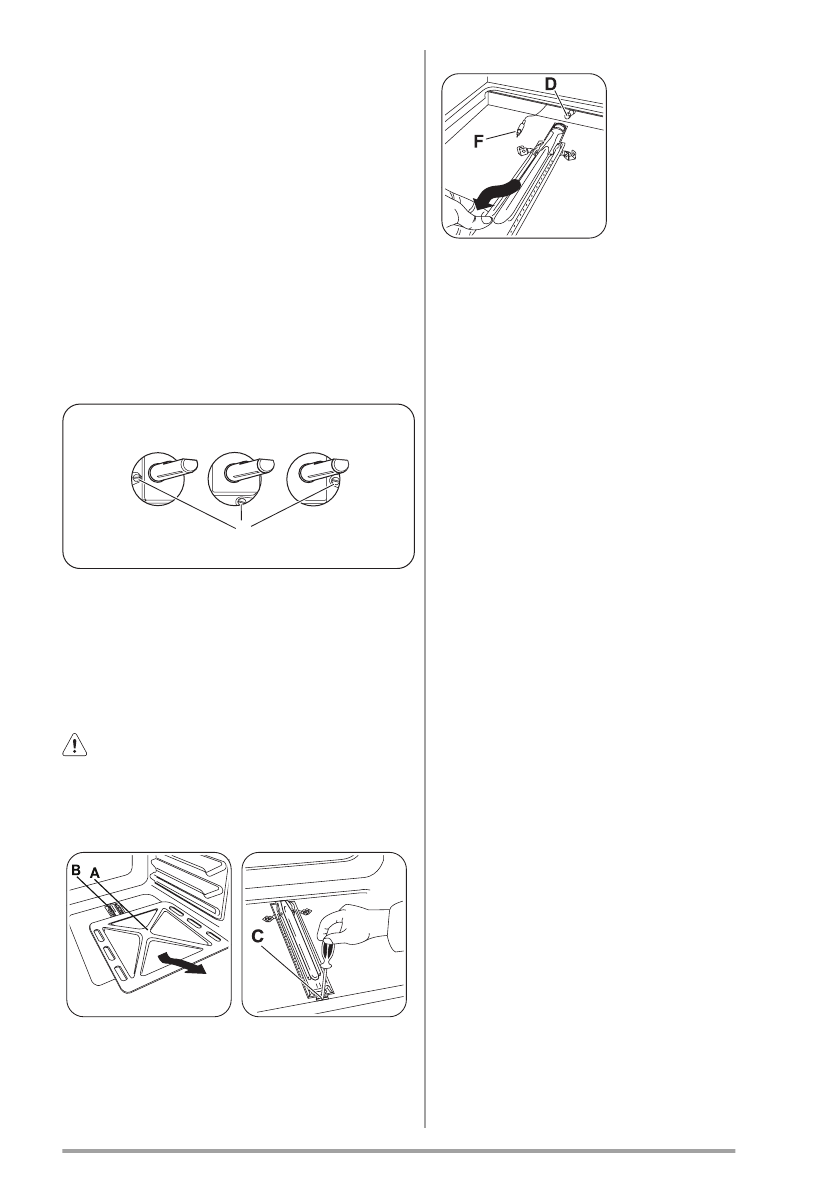 D

F

B

A

C