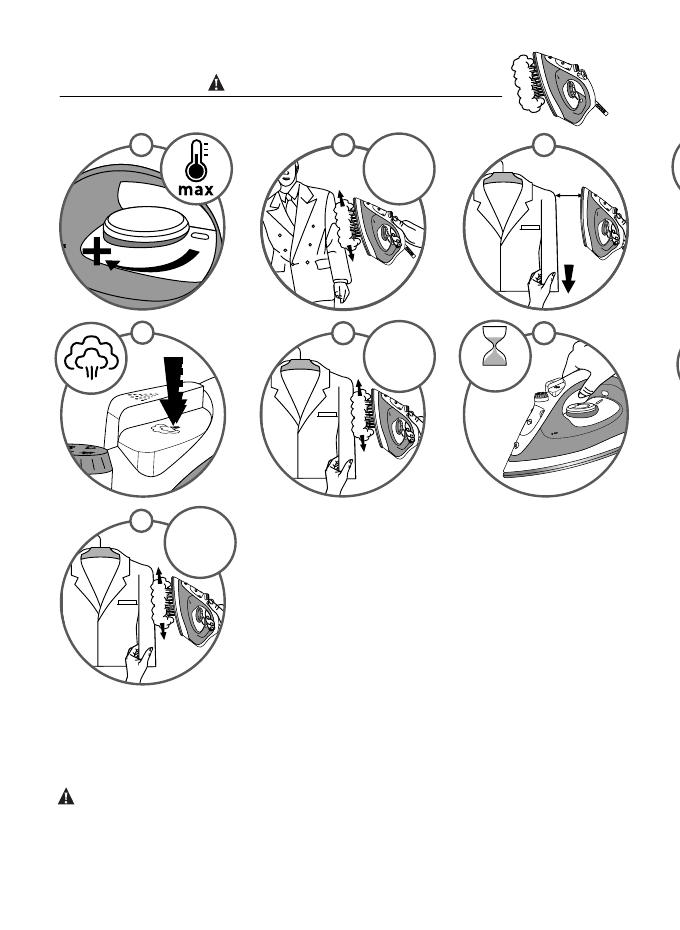 max