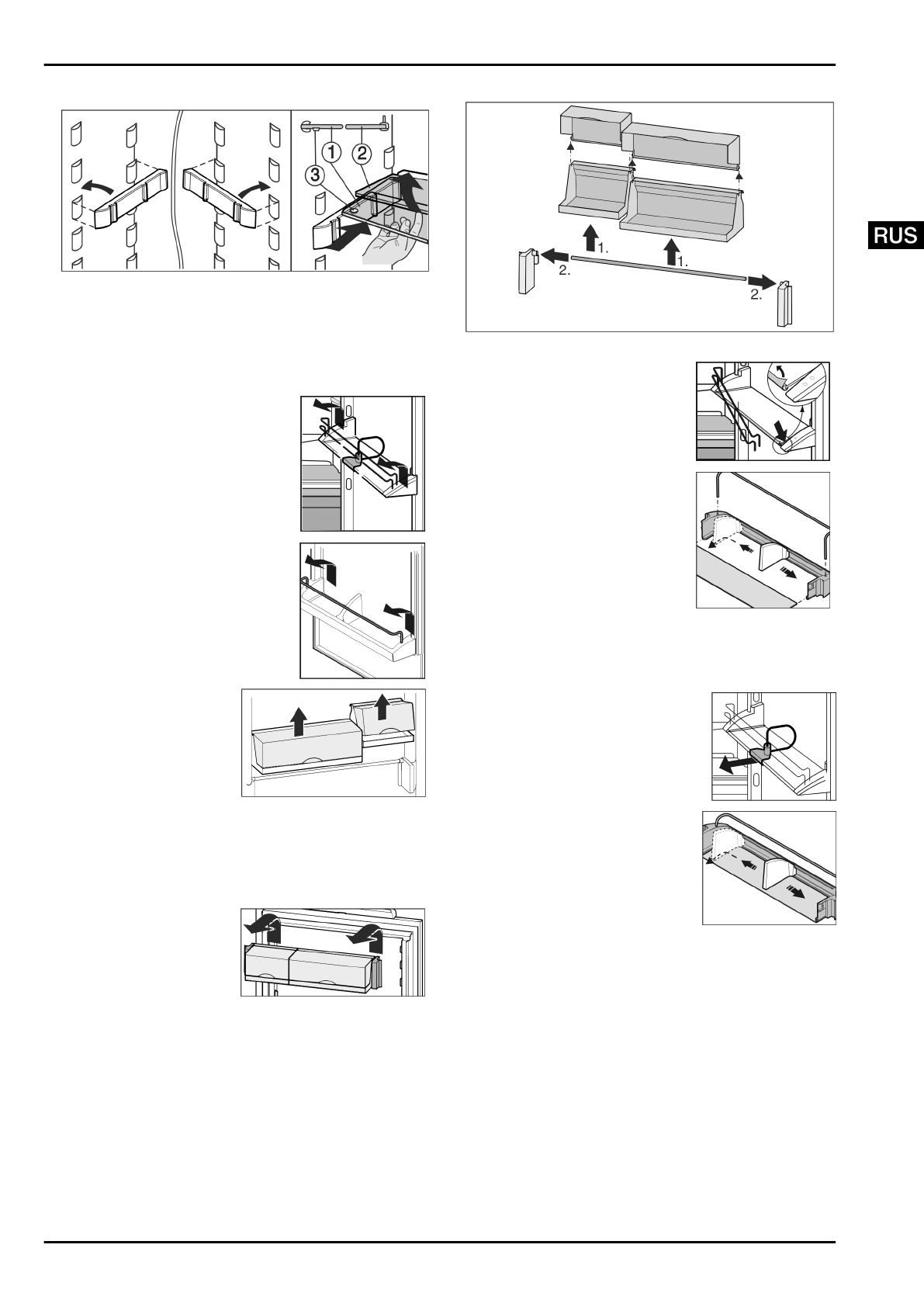 1
2
3

1.
1.
2.
2.

RUS