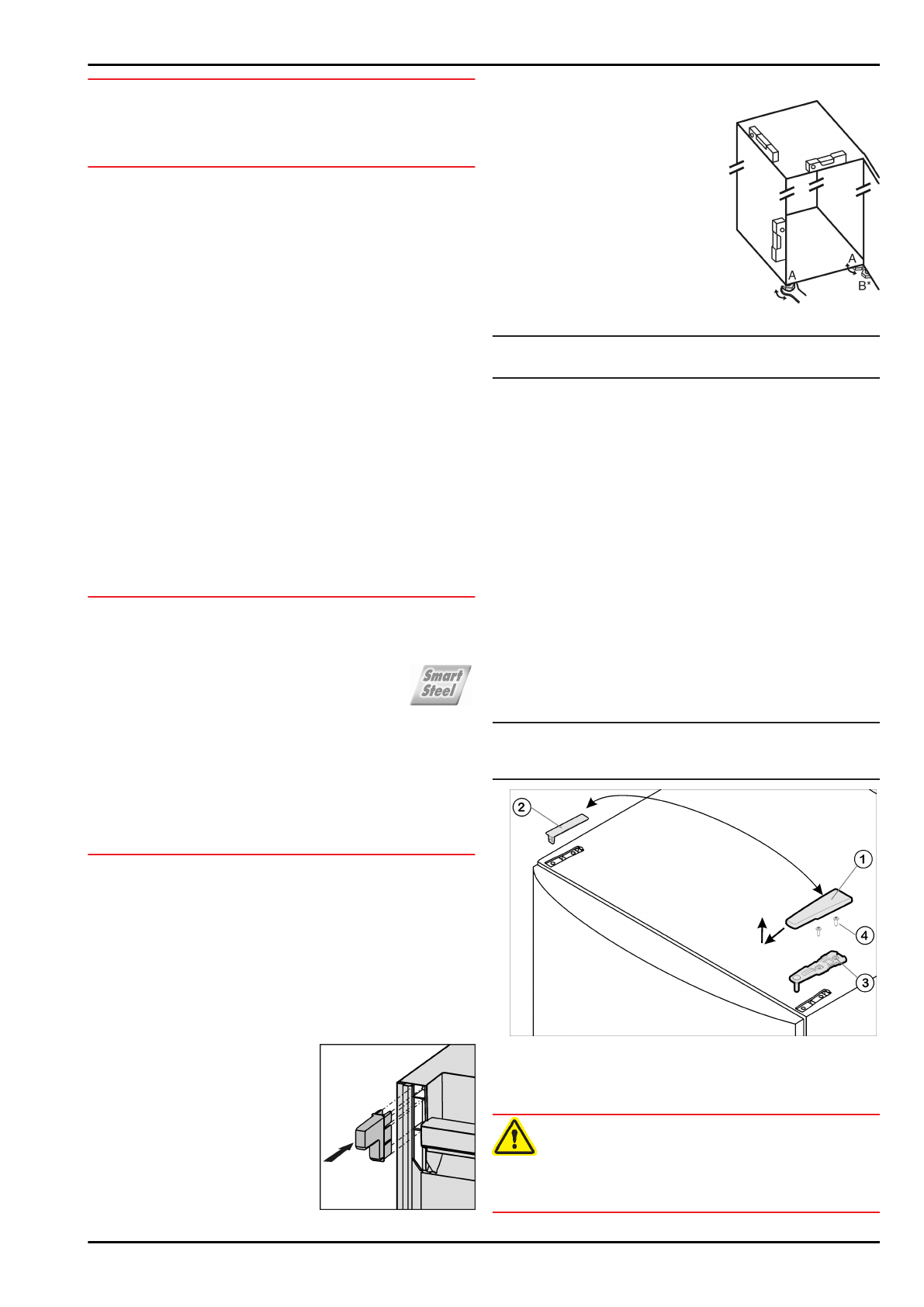 A

A

B*

Smart Steel

2

1

4

3