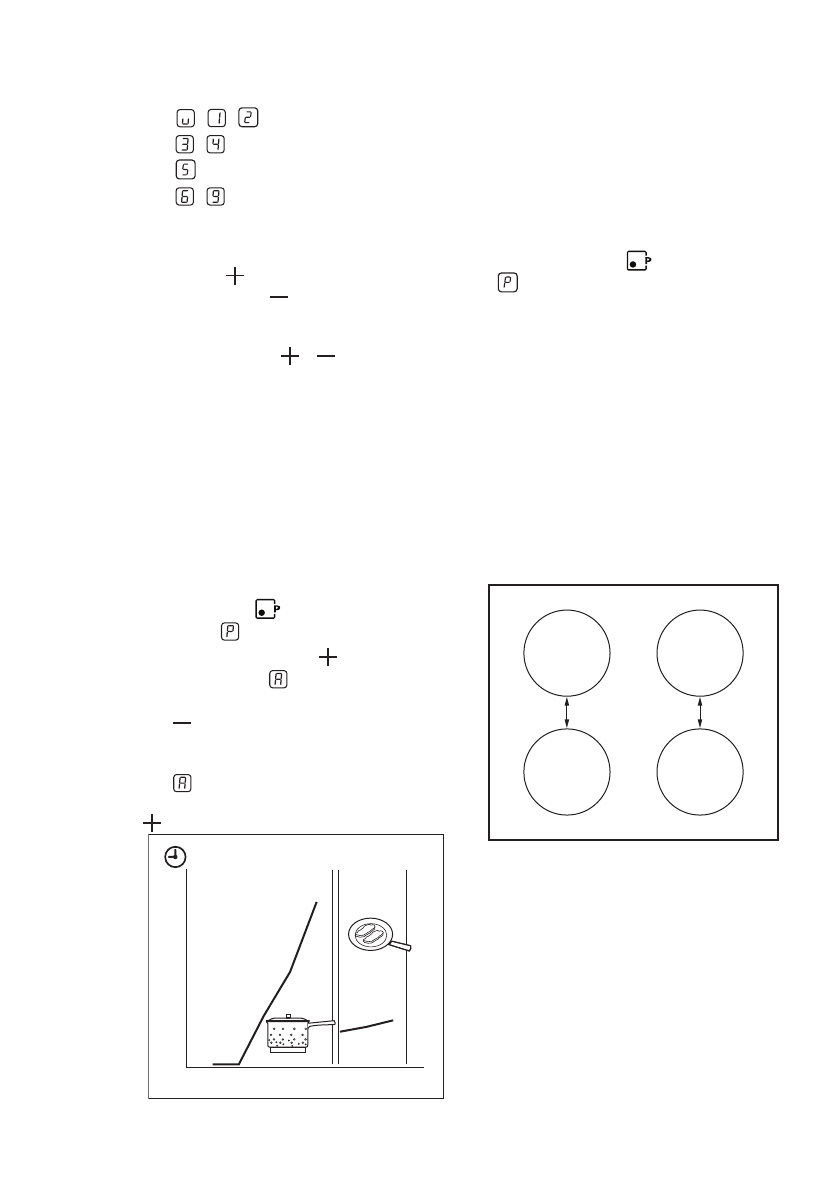 u 1 2
3 4
5
6 9

P
P

P
P

A

A