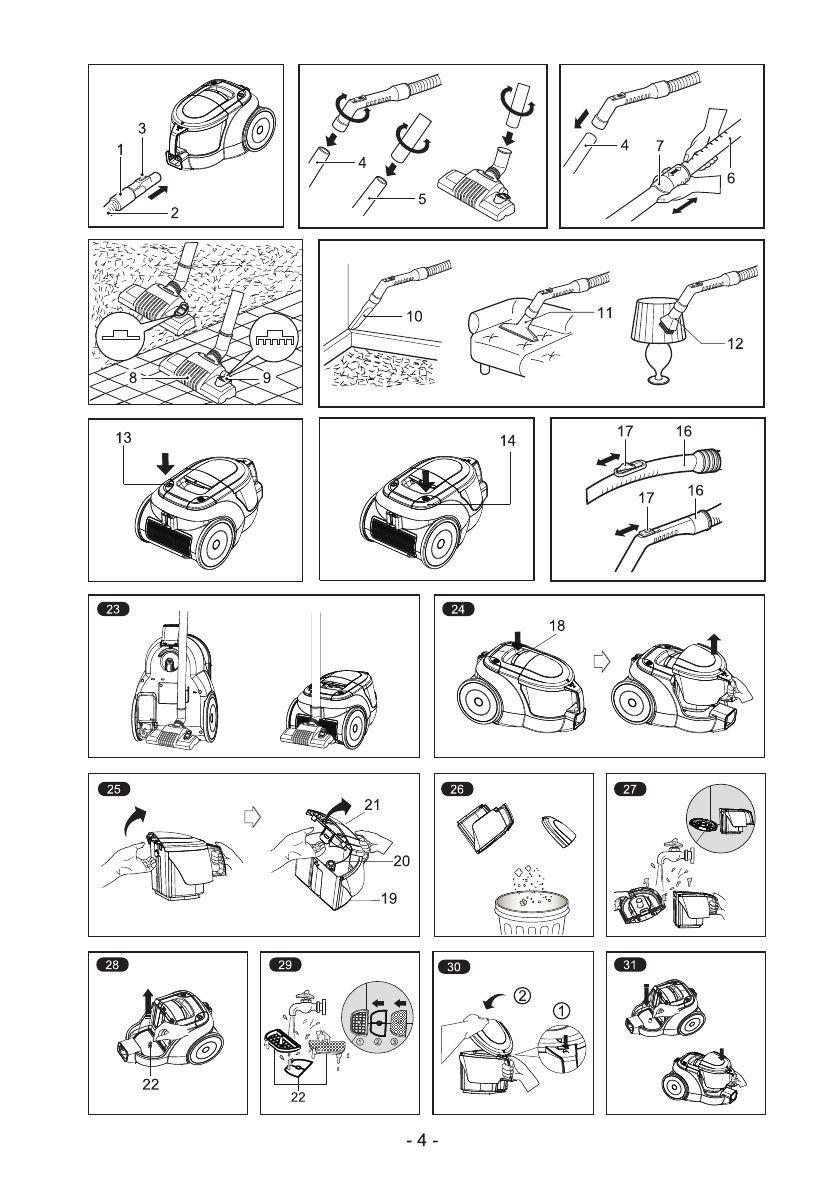 1
3
2

4
5

4
7
6

8
9

10
11
12

13

14

17
16
17
16

23

24
18

25
21
20
19

26

27

28
22

29
①
②
③
22

30
②
①

31

- 4 -