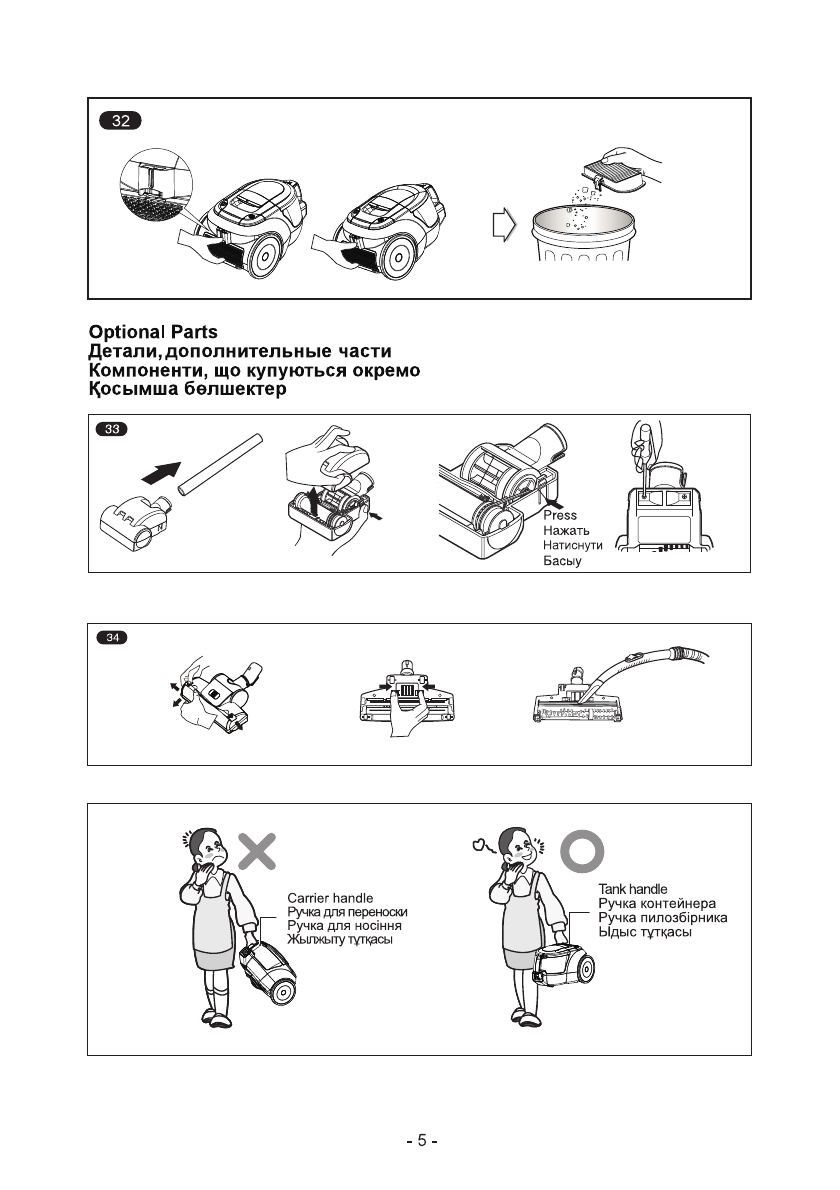 32

Optional Parts
Детали, дополнительные части
Компоненти, що купуються окремо
Қосымша бөлшектер

33

Press
Нажать
Натиснути
Басыу

34

Carrier handle
Ручка для переноски
Ручка для носіння
Жылжыту тұтқасы

Tank handle
Ручка контейнера
Ручка пилозбірника
Ыдыс тұтқасы

- 5 -